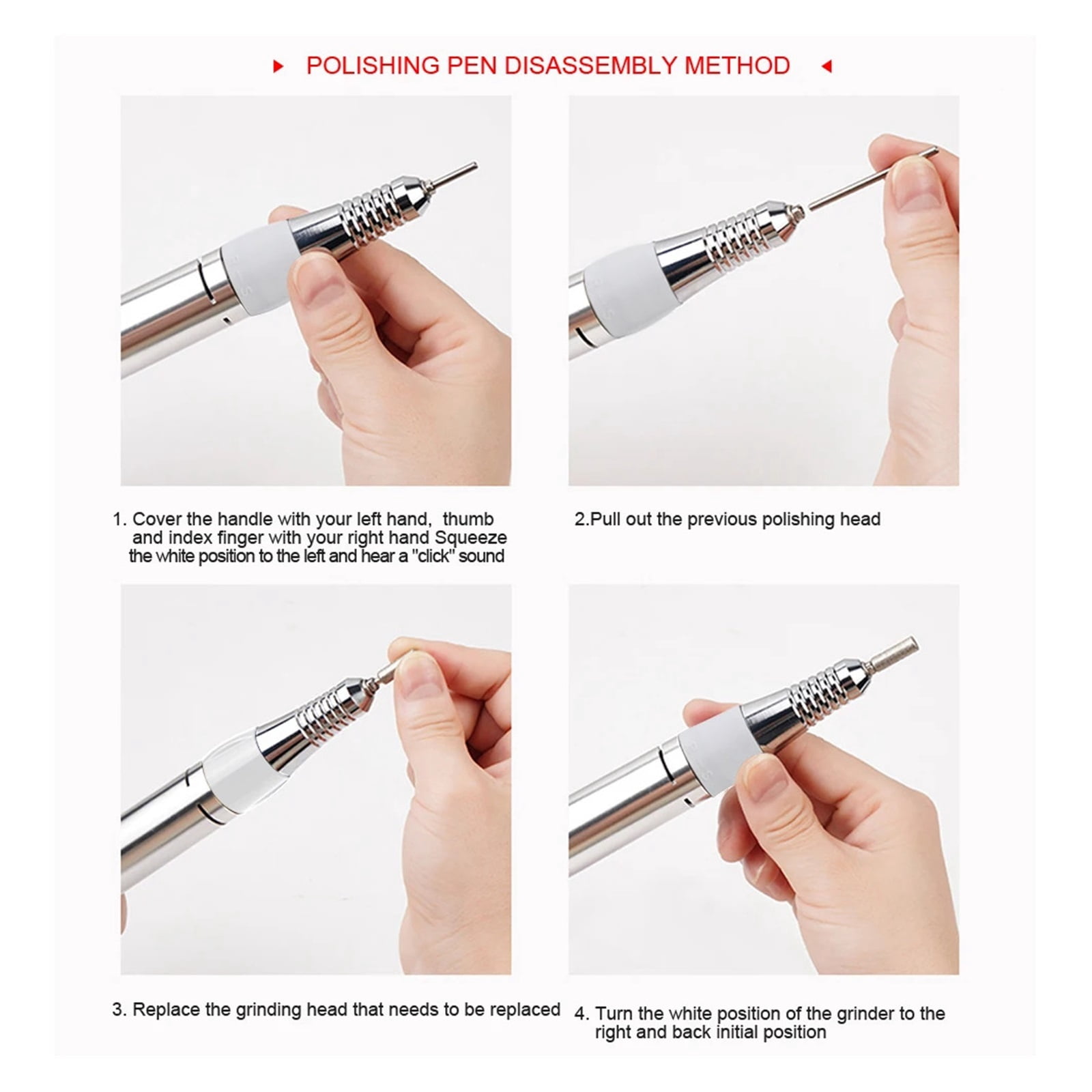 POLISHING PEN DISASSEMBLY METHOD

1. Cover the handle with your left hand, thumb and index finger with your right hand Squeeze the white position to the left and hear a "click" sound

2.Pull out the previous polishing head

3. Replace the grinding head that needs to be replaced

4. Turn the white position of the grinder to the right and back initial position