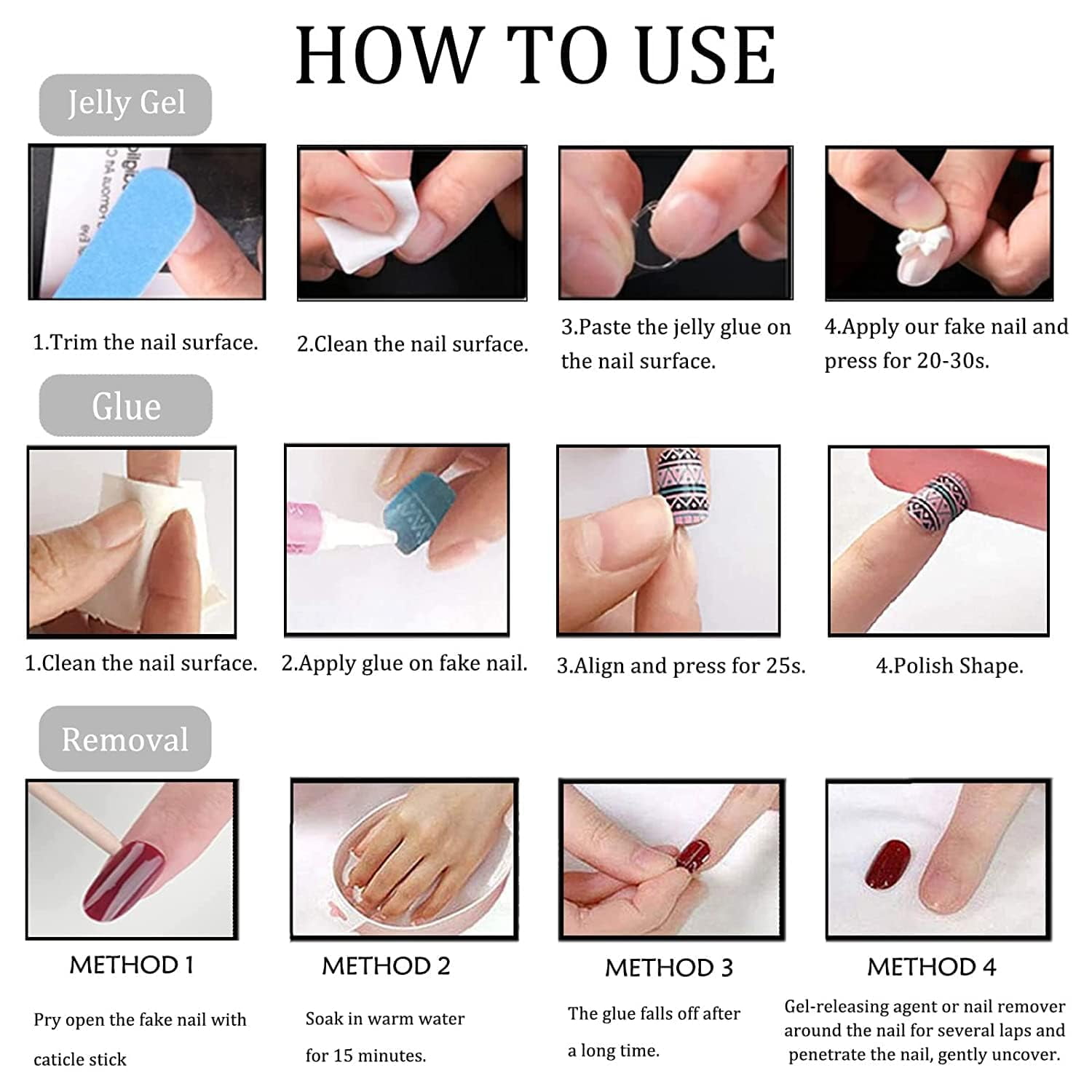 HOW TO USE

Jelly Gel

1.Trim the nail surface.

2.Clean the nail surface.

3.Paste the jelly glue on the nail surface.

4.Apply our fake nail and press for 20-30s.

Glue

1.Clean the nail surface.

2.Apply glue on fake nail.

3.Align and press for 25s.

4.Polish Shape.

Removal

METHOD 1

Pry open the fake nail with caticle stick

METHOD 2

Soak in warm water for 15 minutes.

METHOD 3

The glue falls off after a long time.

METHOD 4

Gel-releasing agent or nail remover around the nail for several laps and penetrate the nail, gently uncover.