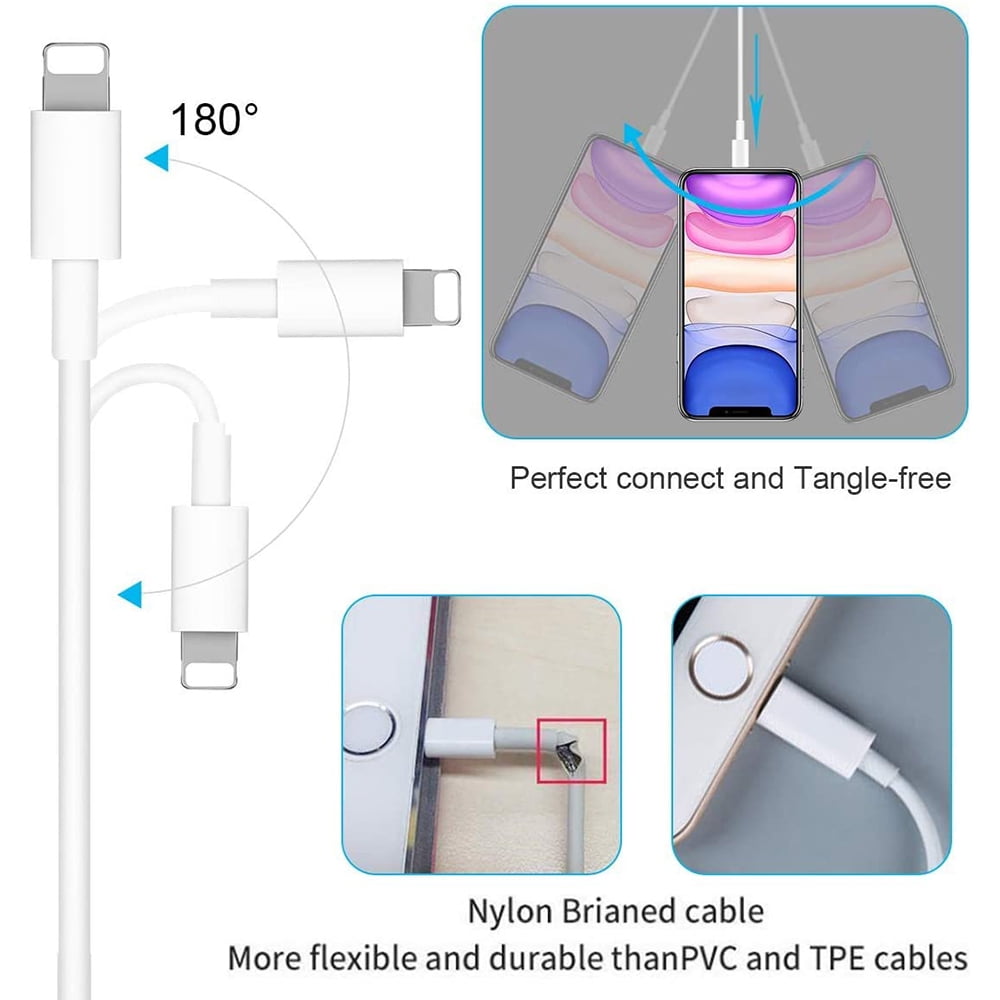 180°

Perfect connect and Tangle-free

Nylon Brianed cable
More flexible and durable thanPVC and TPE cables