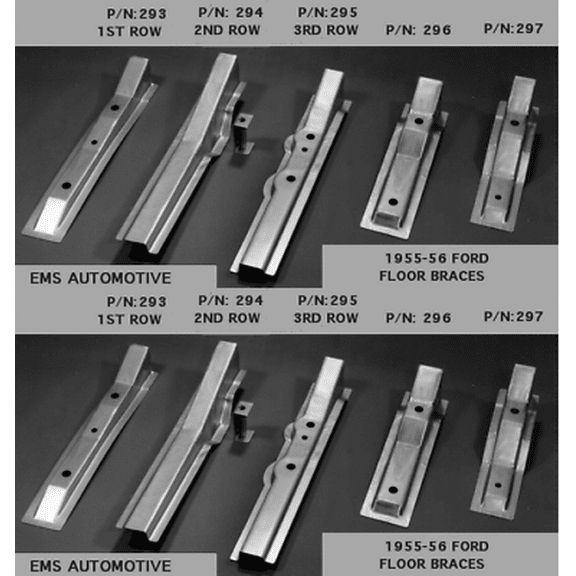 P/N:293
1ST ROW

P/N: 294
2ND ROW

P/N:295
3RD ROW

P/N: 296

P/N:297

EMS AUTOMOTIVE

1955-56 FORD
FLOOR BRACES

P/N:293
1ST ROW

P/N: 294
2ND ROW

P/N:295
3RD ROW

P/N: 296

P/N:297

EMS AUTOMOTIVE

1955-56 FORD
FLOOR BRACES