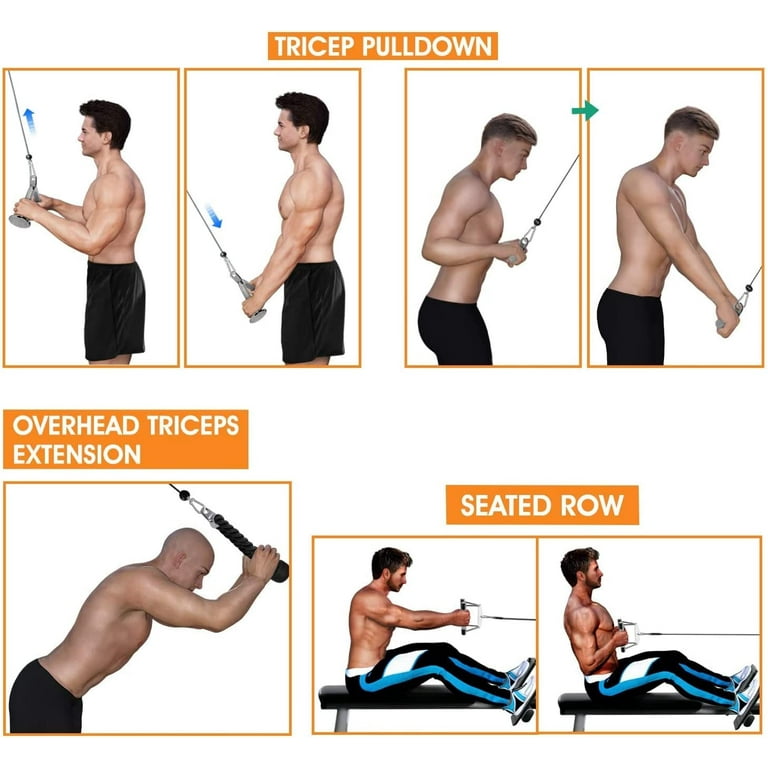 TRICEP PULLDOWN

OVERHEAD TRICEPS EXTENSION

SEATED ROW