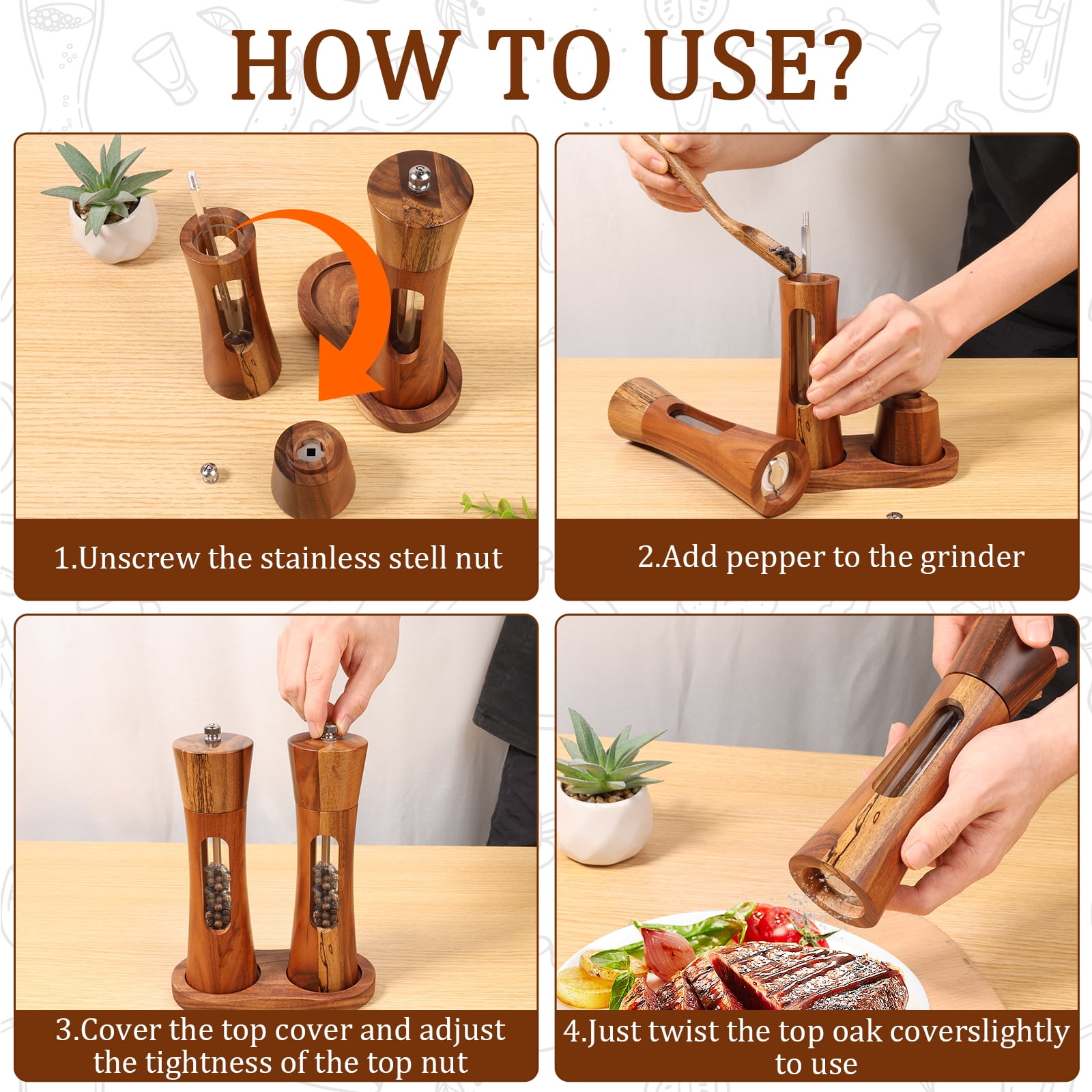 HOW TO USE?

1.Unscrew the stainless stell nut

2.Add pepper to the grinder

3.Cover the top cover and adjust the tightness of the top nut

4.Just twist the top oak coverslightly to use