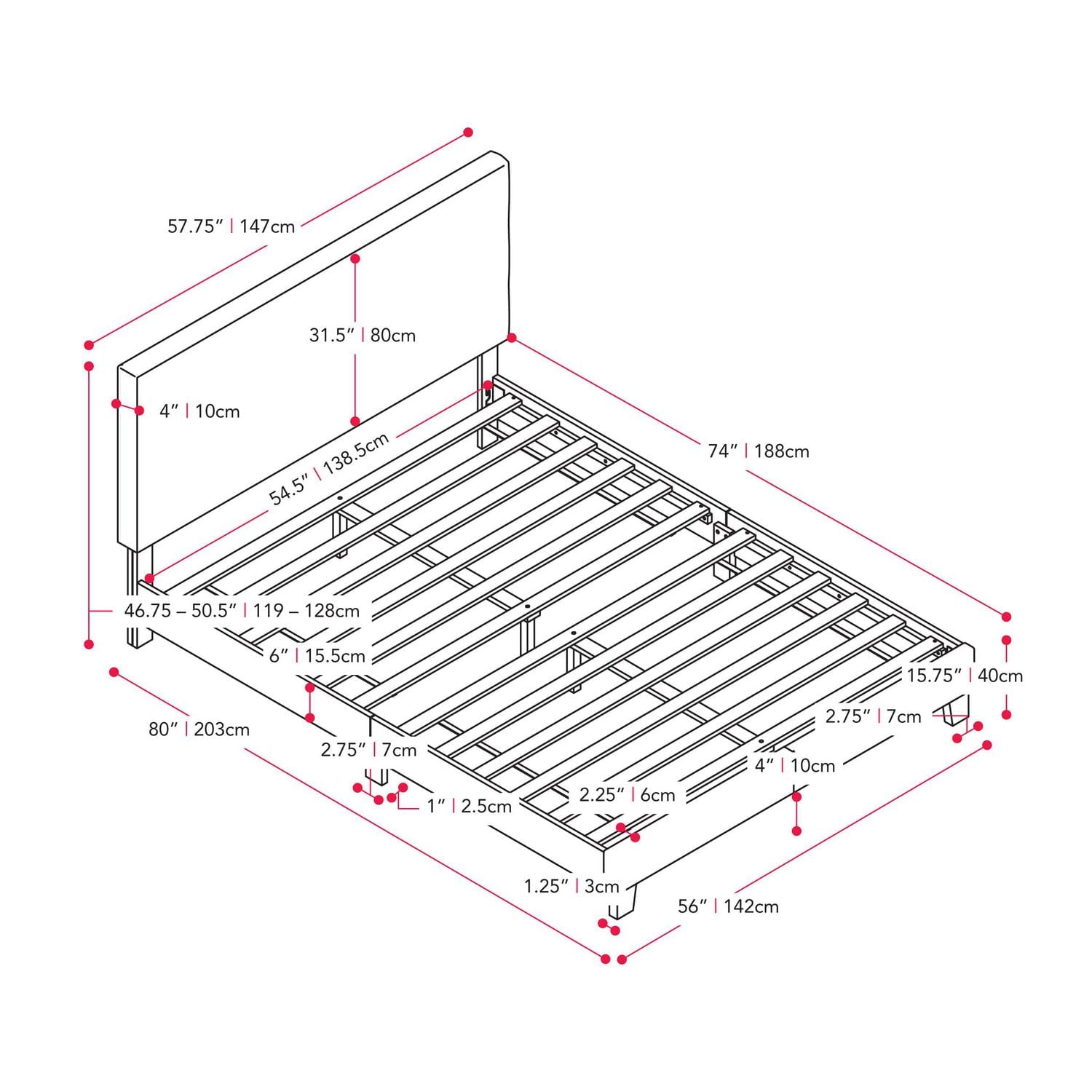 57.75″ | 147cm

31.5″ | 80cm

4″ | 10cm

54.5″ | 138.5cm

74″ | 188cm

46.75 – 50.5″ | 119 – 128cm

6″ | 15.5cm

15.75″ | 40cm

80″ | 203cm

2.75″ | 7cm

2.75″ | 7cm

4″ | 10cm

1″ | 2.5cm

2.25″ | 6cm

1.25″ | 3cm

56″ | 142cm