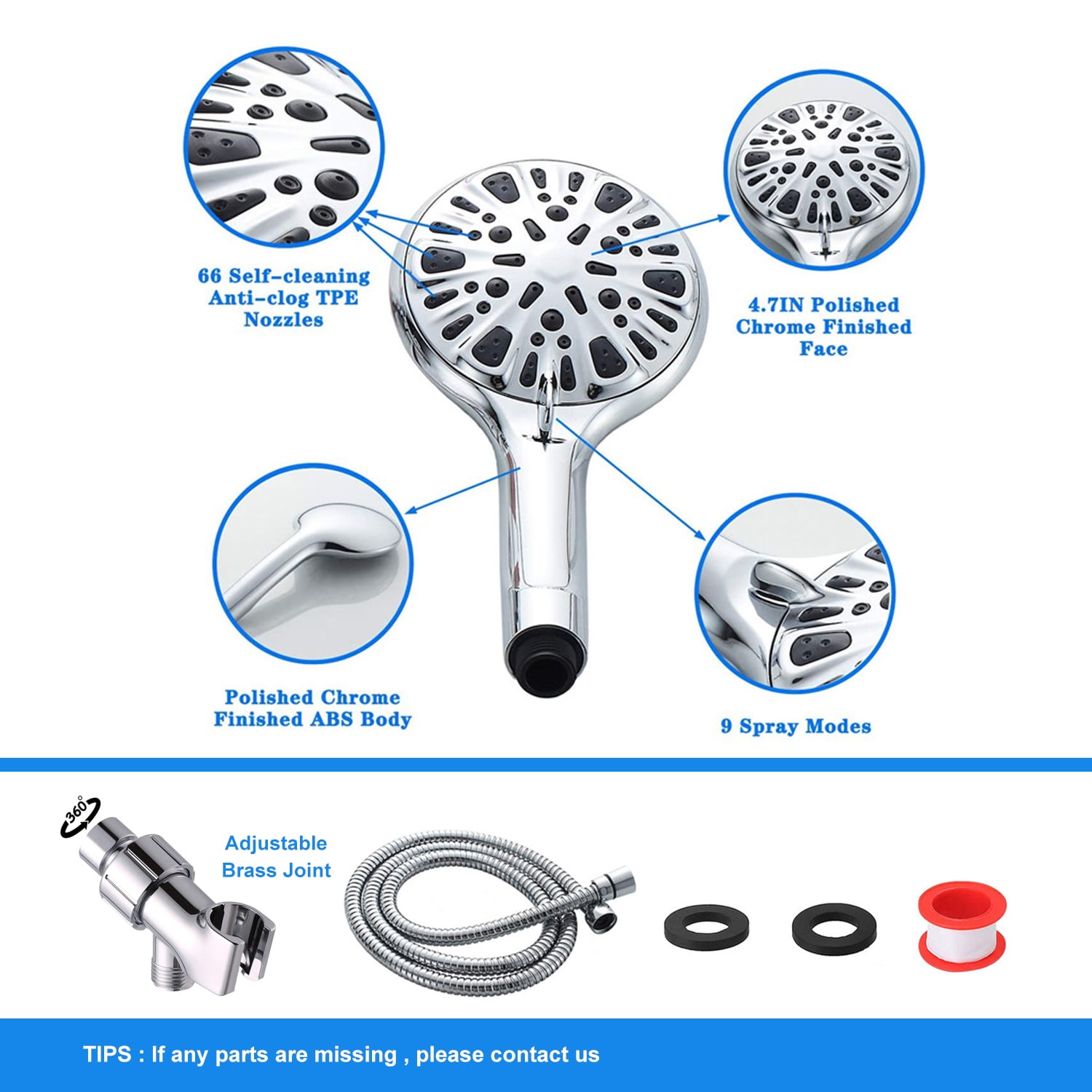 66 Self-cleaning Anti-clog TPE Nozzles

4.7IN Polished Chrome Finished Face

Polished Chrome Finished ABS Body

9 Spray Modes

360°

Adjustable Brass Joint

TIPS : If any parts are missing , please contact us