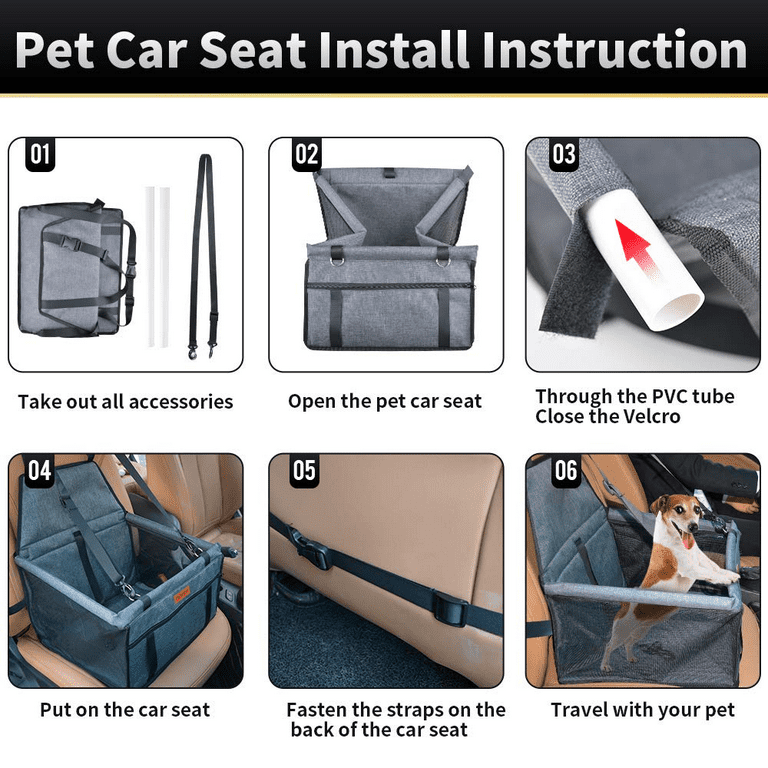 Pet Car Seat Install Instruction

01

Take out all accessories

02

Open the pet car seat

03

Through the PVC tube
Close the Velcro

04

Put on the car seat

05

Fasten the straps on the back of the car seat

06

Travel with your pet