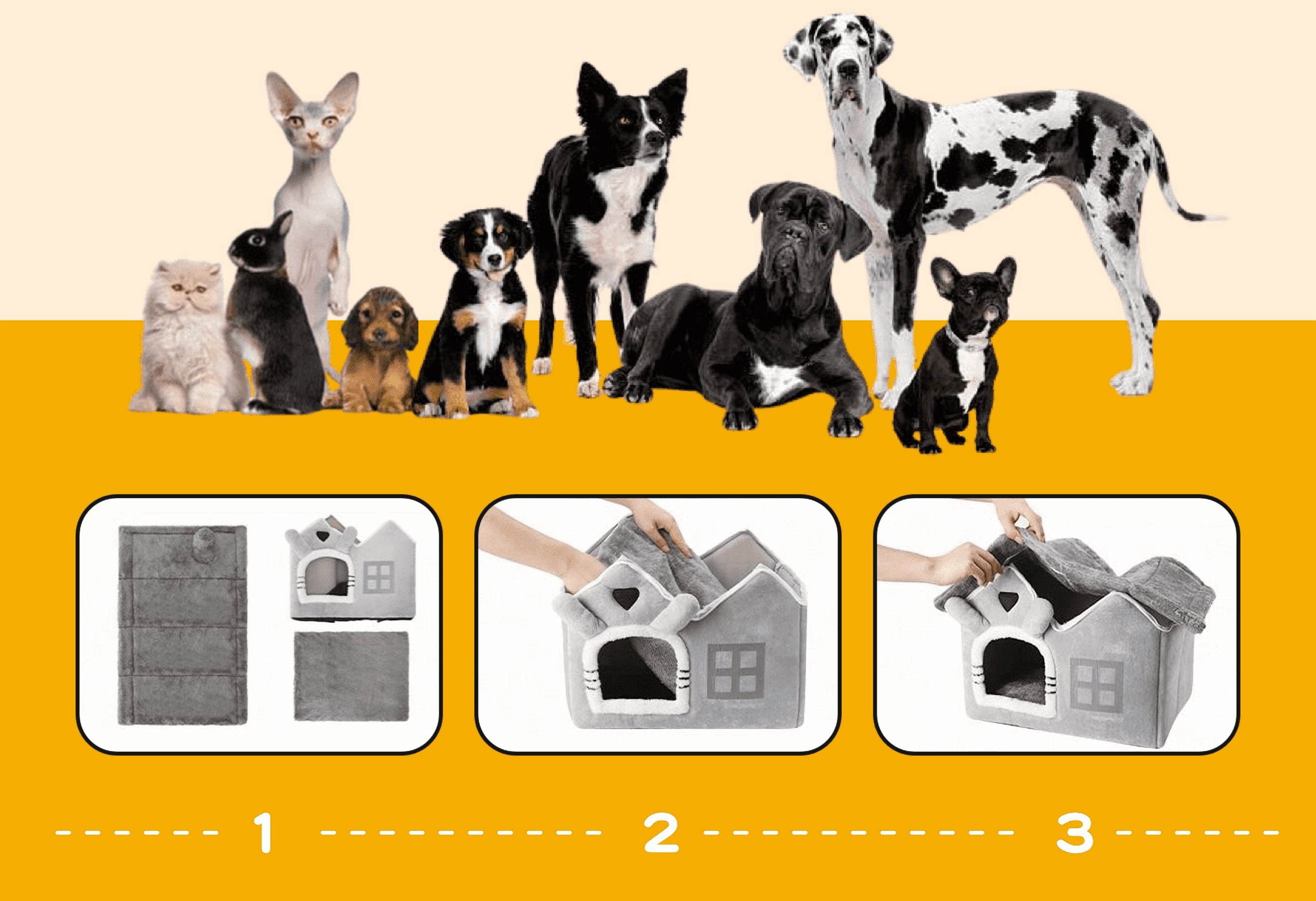 1

2

3