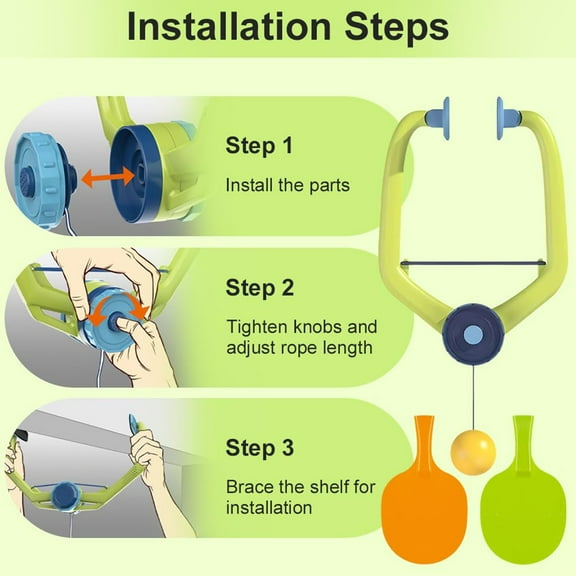 Installation Steps

Step 1

Install the parts

Step 2

Tighten knobs and adjust rope length

Step 3

Brace the shelf for installation