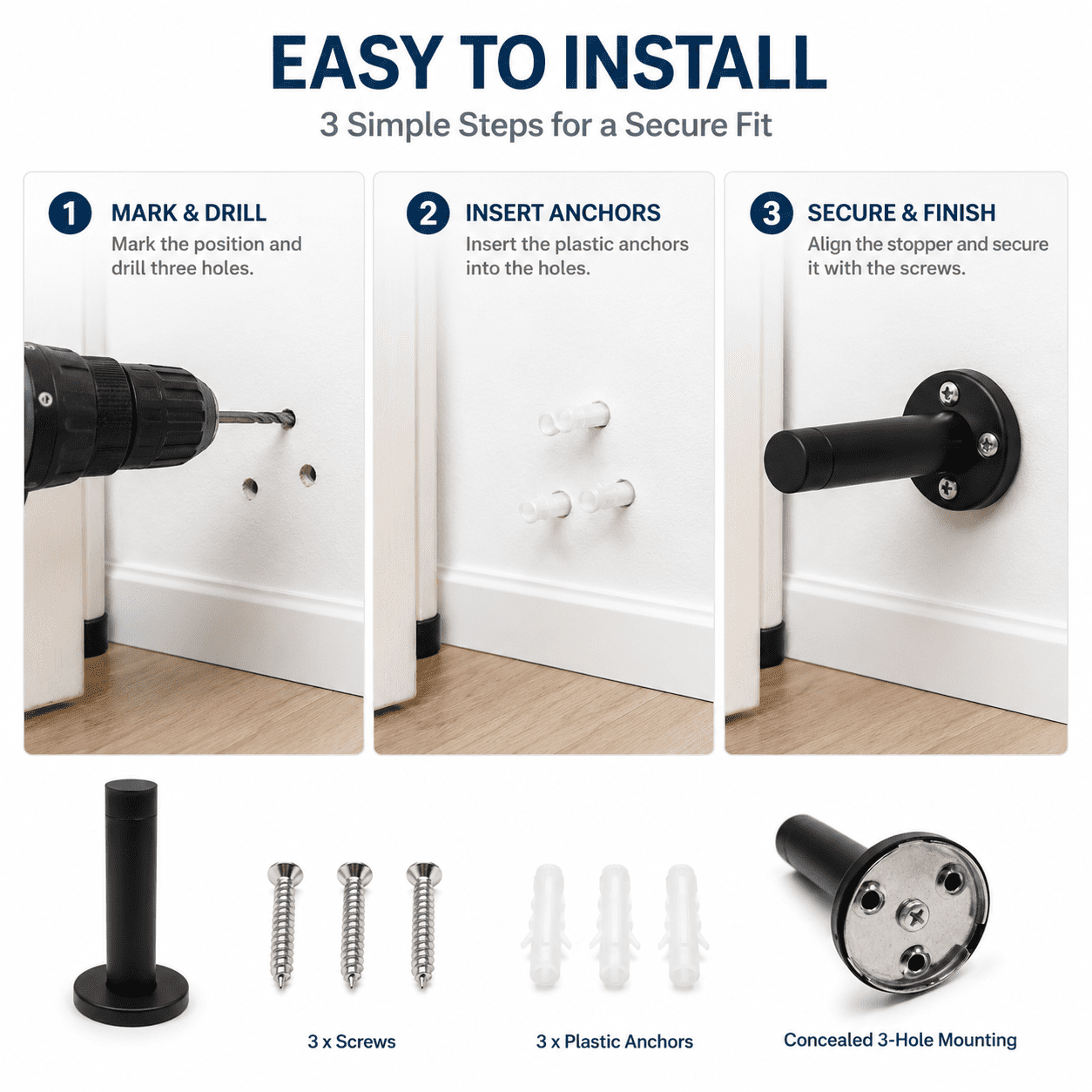 EASY TO INSTALL
3 Simple Steps for a Secure Fit

1 MARK & DRILL
Mark the position and drill three holes.

2 INSERT ANCHORS
Insert the plastic anchors into the holes.

3 SECURE & FINISH
Align the stopper and secure it with the screws.

3 x Screws

3 x Plastic Anchors

Concealed 3-Hole Mounting