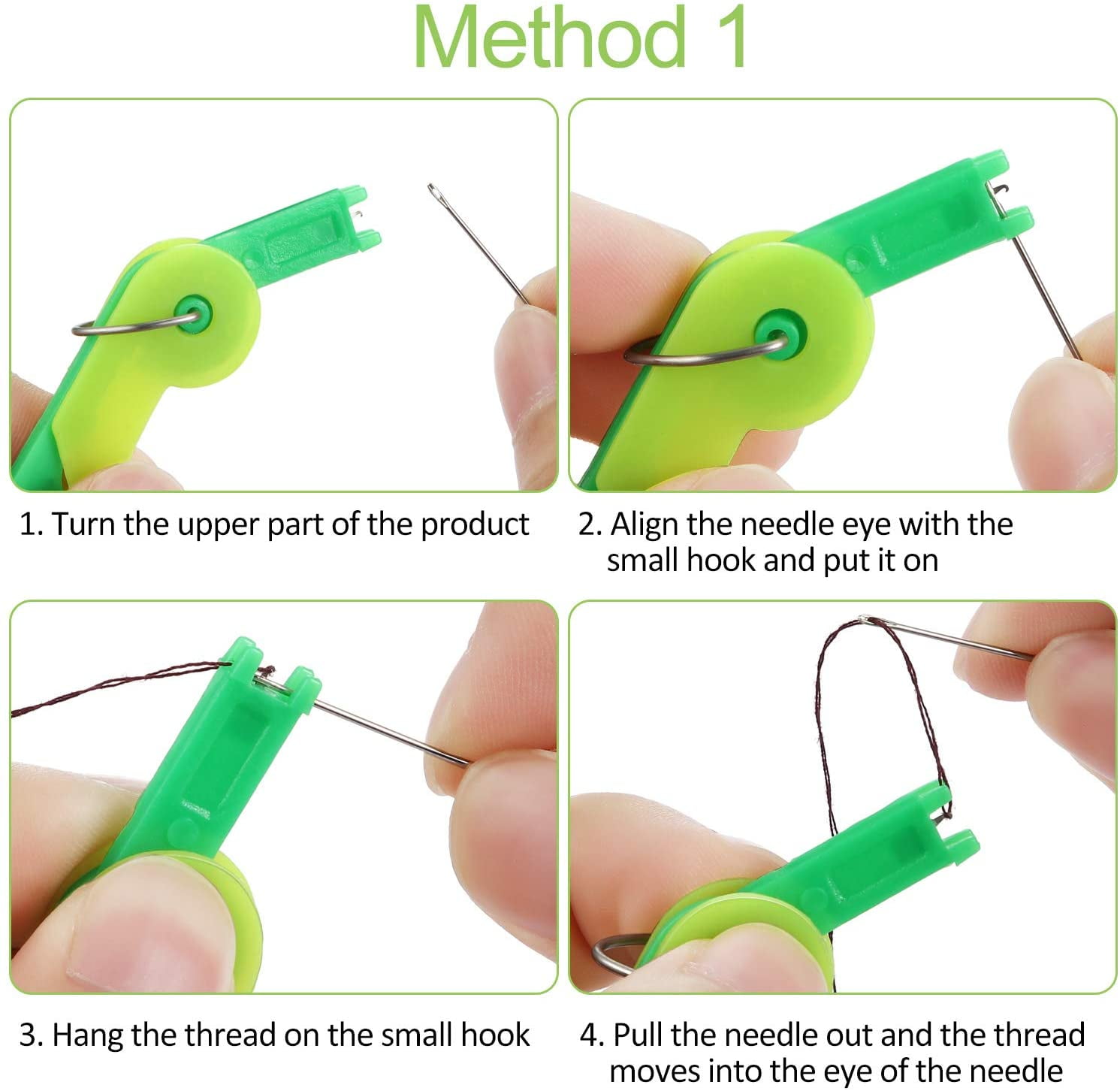 Method 1

1. Turn the upper part of the product

2. Align the needle eye with the small hook and put it on

3. Hang the thread on the small hook

4. Pull the needle out and the thread moves into the eye of the needle