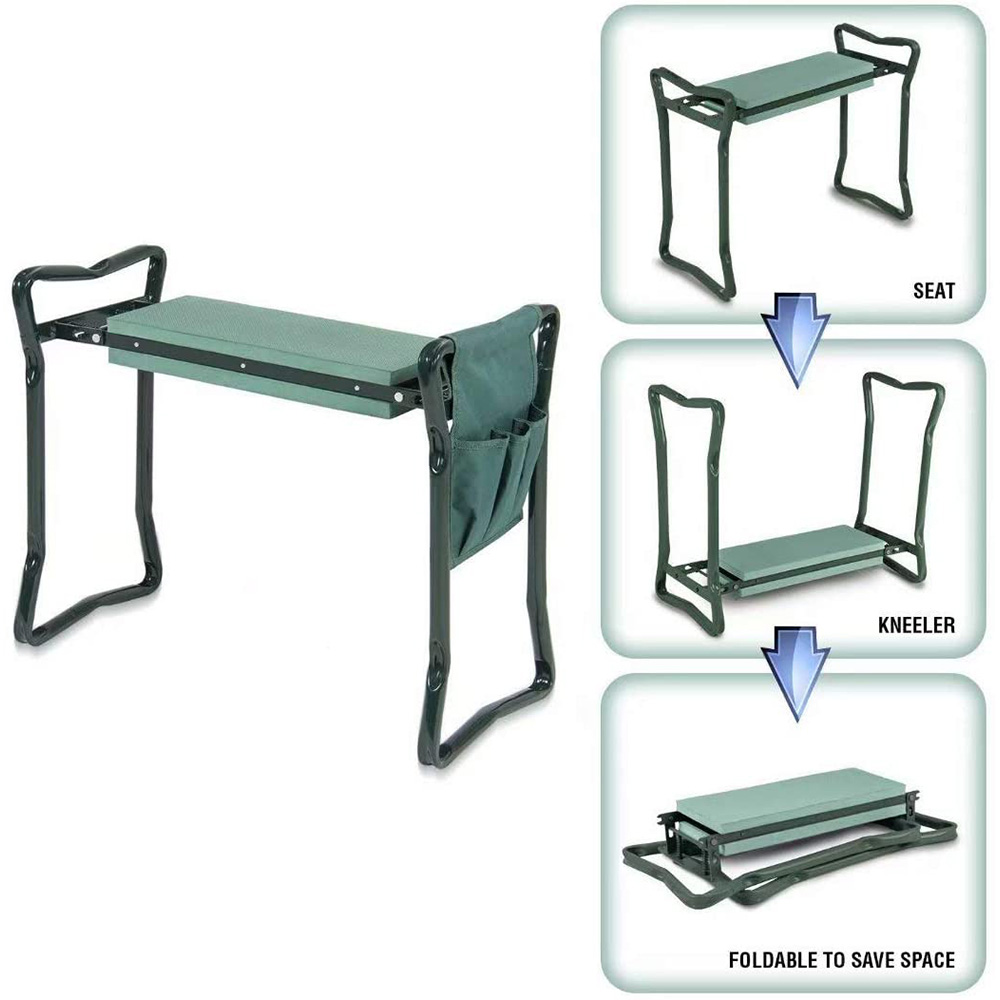 SEAT

KNEELER

FOLDABLE TO SAVE SPACE