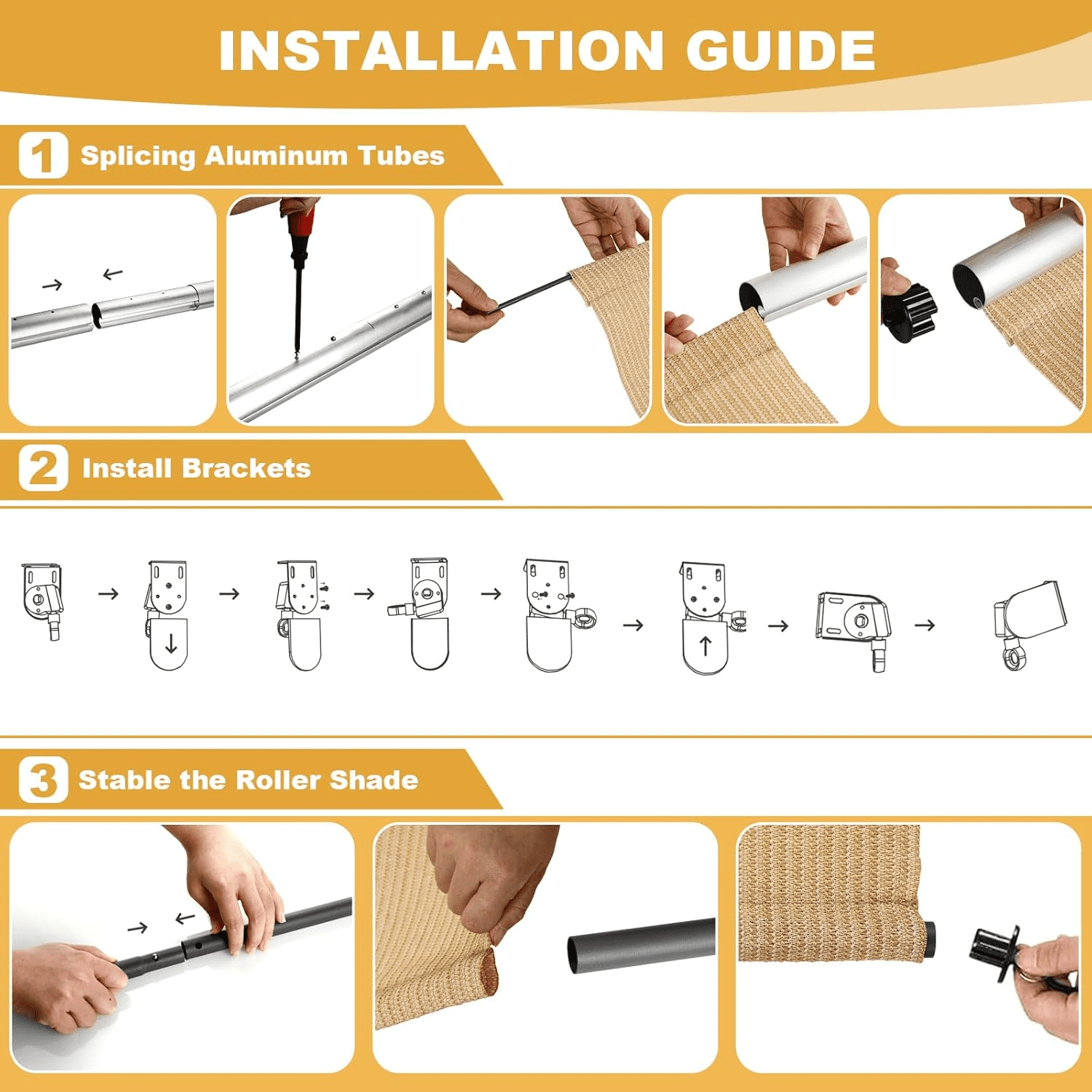 INSTALLATION GUIDE

1 Splicing Aluminum Tubes

2 Install Brackets

3 Stable the Roller Shade