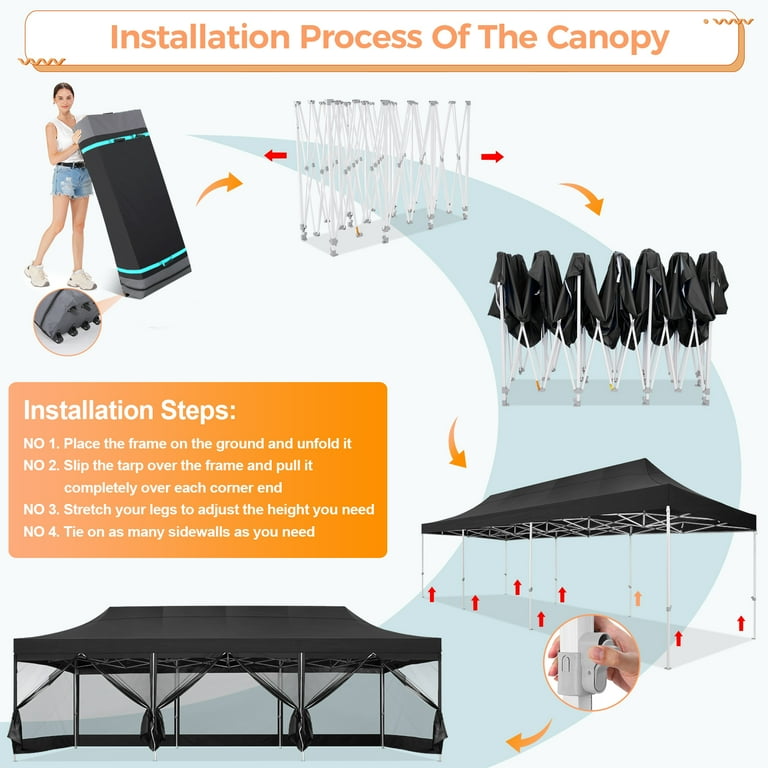 Installation Process Of The Canopy

Installation Steps:

NO 1. Place the frame on the ground and unfold it

NO 2. Slip the tarp over the frame and pull it completely over each corner end

NO 3. Stretch your legs to adjust the height you need

NO 4. Tie on as many sidewalls as you need