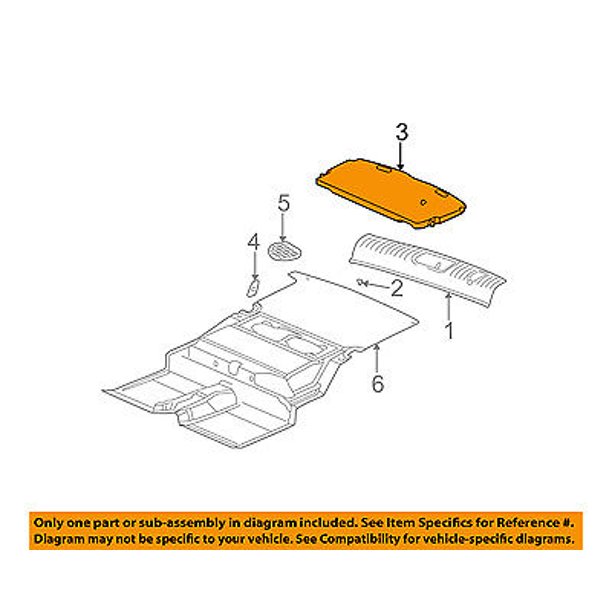 3

5

4

2

1

6

Only one part or sub-assembly in diagram included. See Item Specifics for Reference #. Diagram may not be specific to your vehicle. See Compatibility for vehicle-specific diagrams.