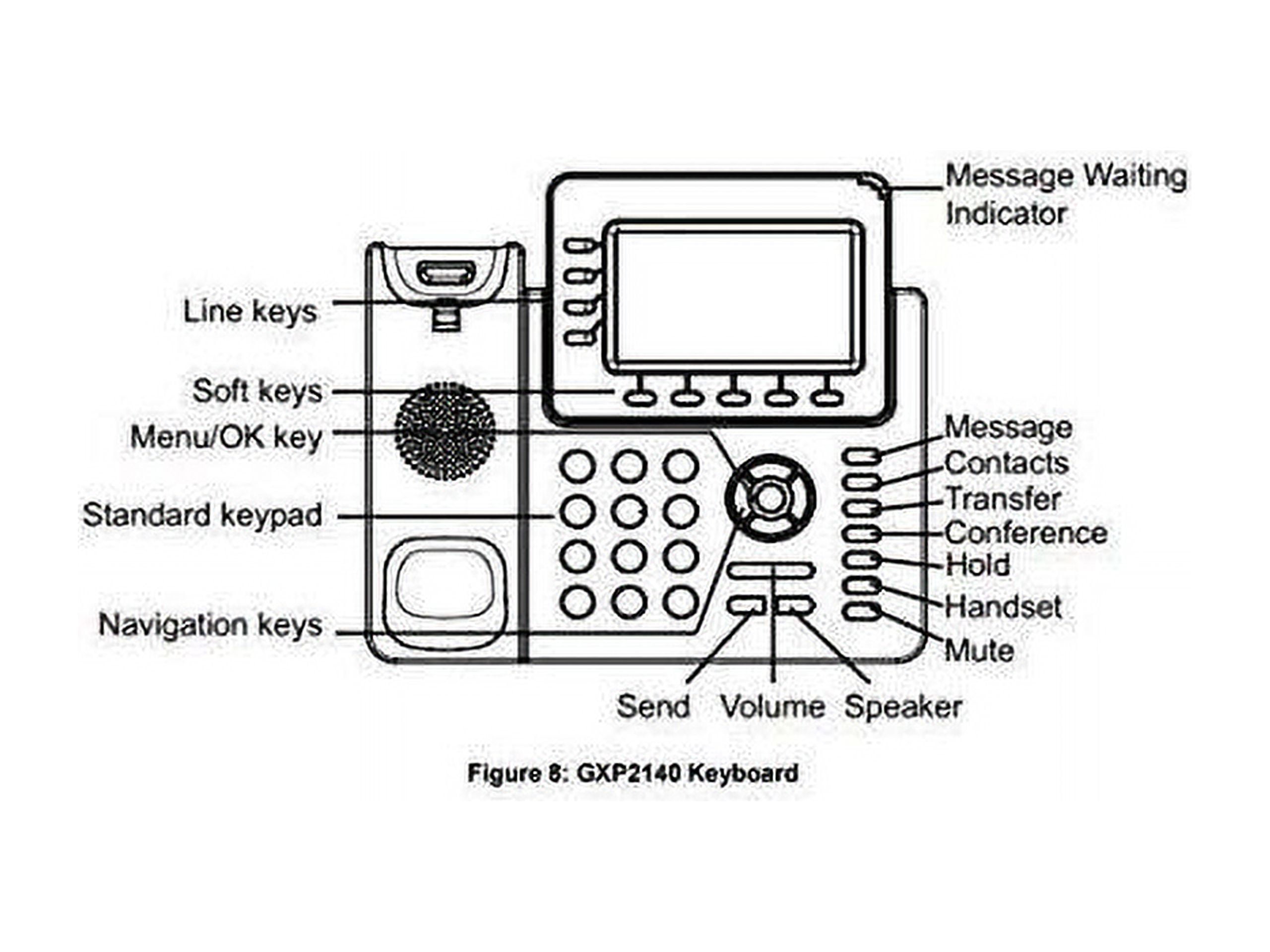 Message Waiting Indicator

Line keys

Soft keys

Menu/OK key

Standard keypad

Navigation keys

Message
Contacts
Transfer
Conference
Hold
Handset
Mute

Send Volume Speaker

Figure 8: GXP2140 Keyboard