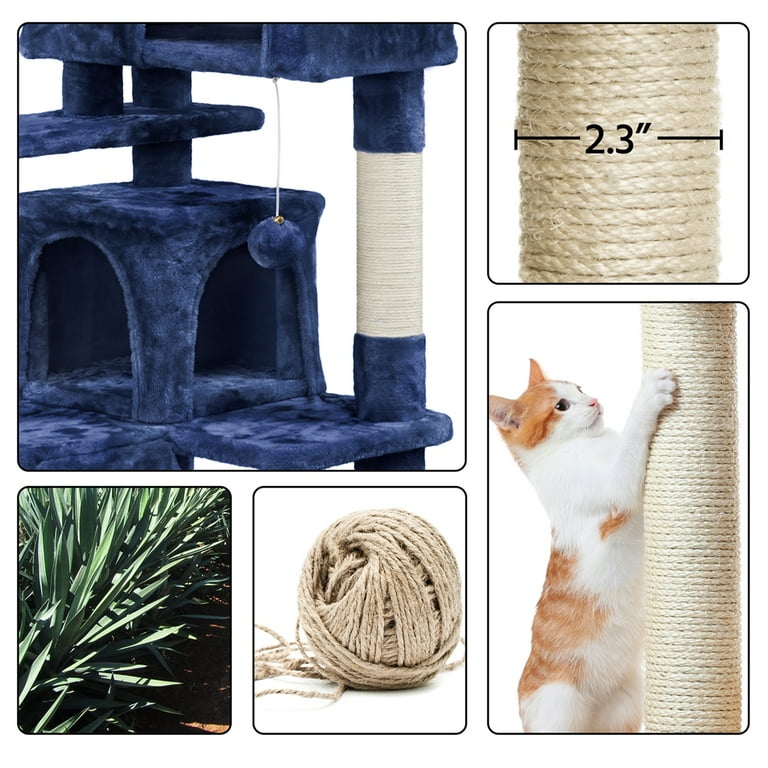 2.3"