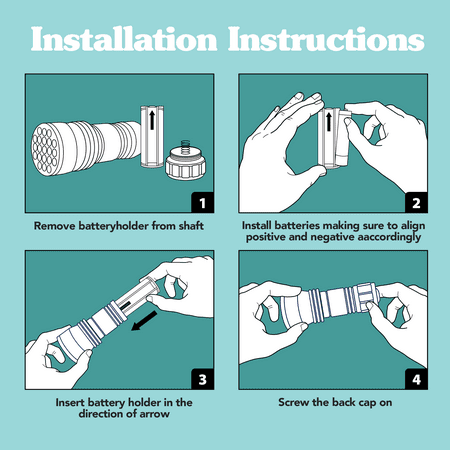 Installation Instructions

1

Remove batteryholder from shaft

2

Install batteries making sure to align positive and negative aaccordingly

3

Insert battery holder in the direction of arrow

4

Screw the back cap on