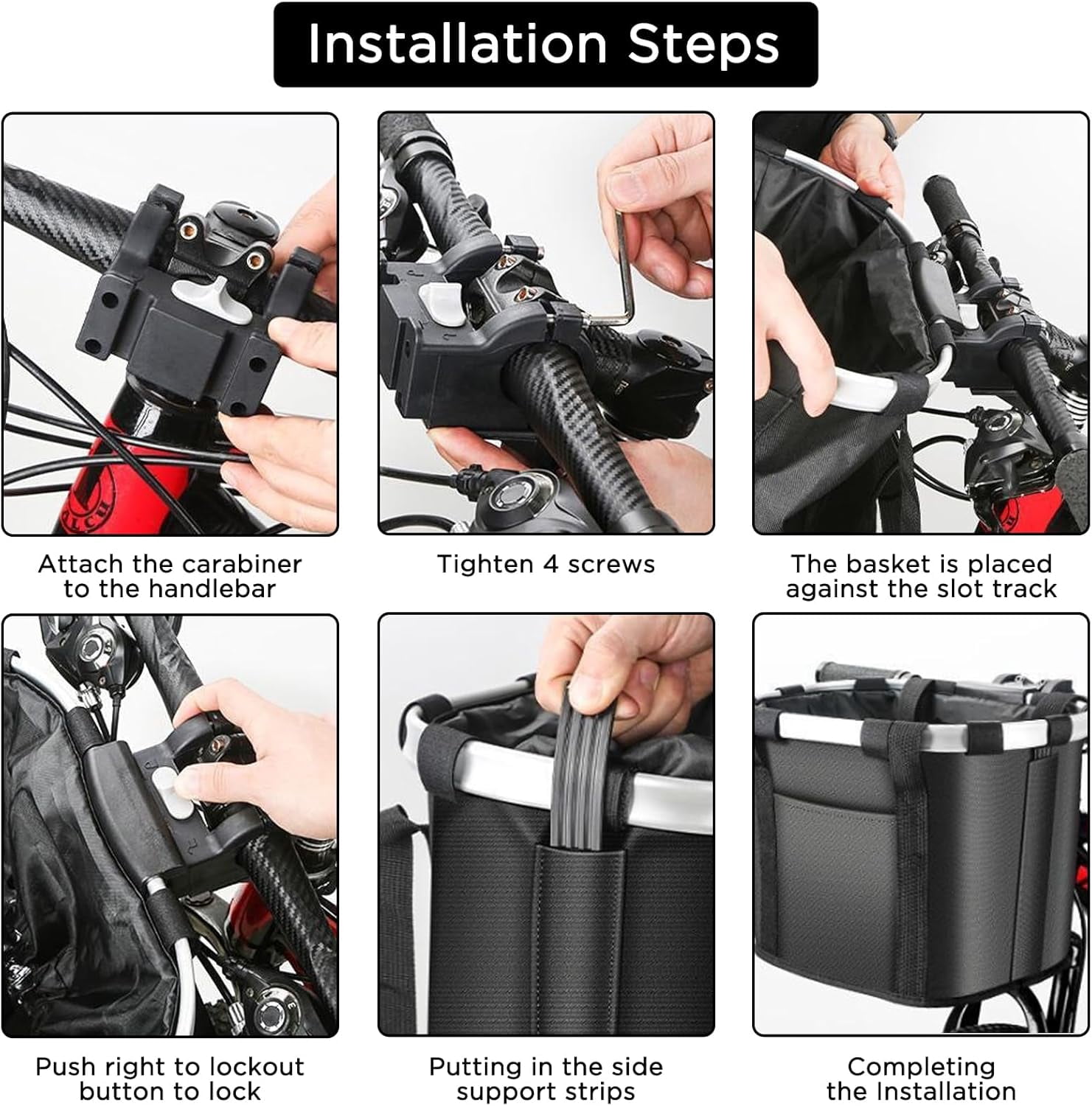 Installation Steps

Attach the carabiner to the handlebar

Tighten 4 screws

The basket is placed against the slot track

Push right to lockout button to lock

Putting in the side support strips

Completing the Installation