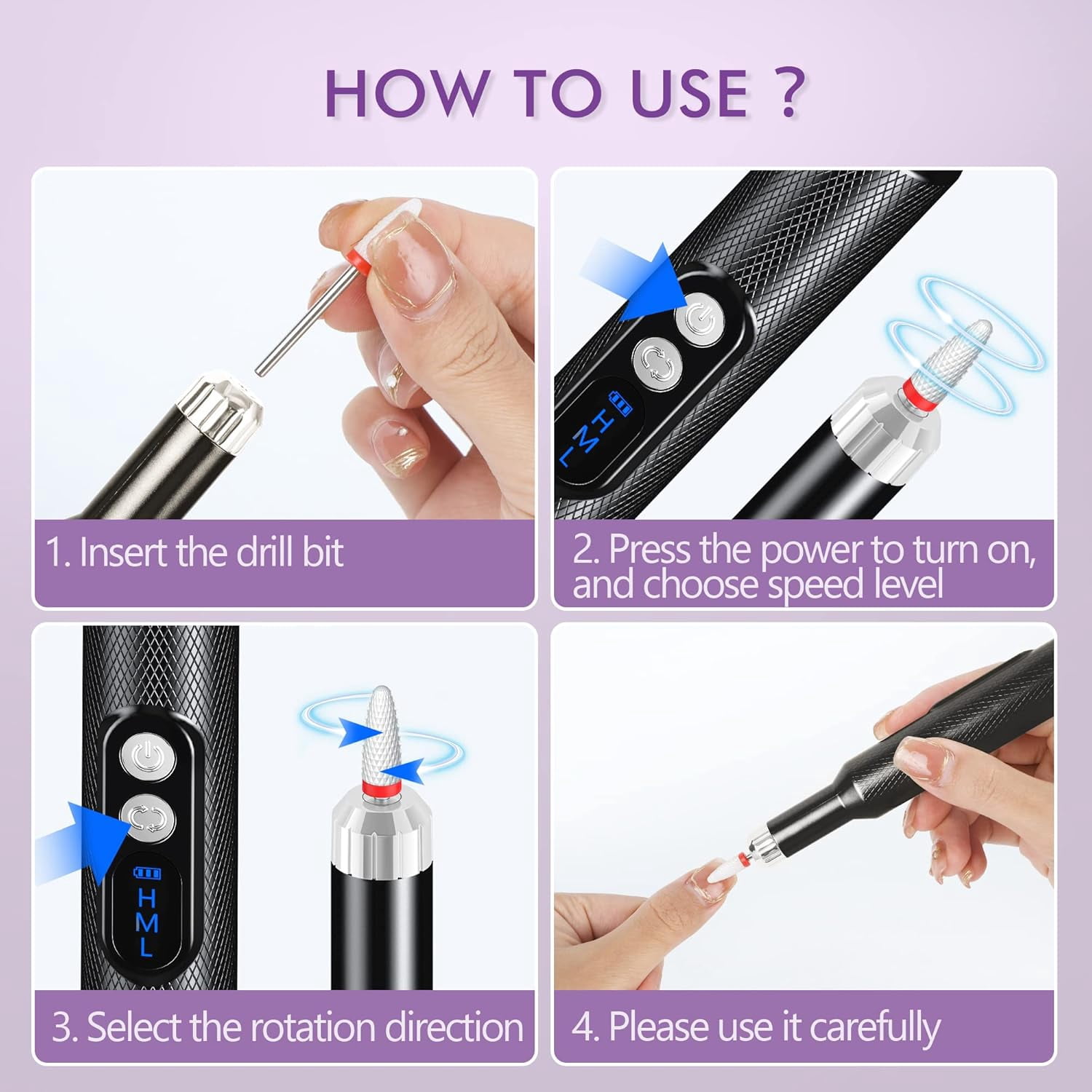 HOW TO USE ?

H
M
L

1. Insert the drill bit

2. Press the power to turn on, and choose speed level

H
M
L

3. Select the rotation direction

4. Please use it carefully