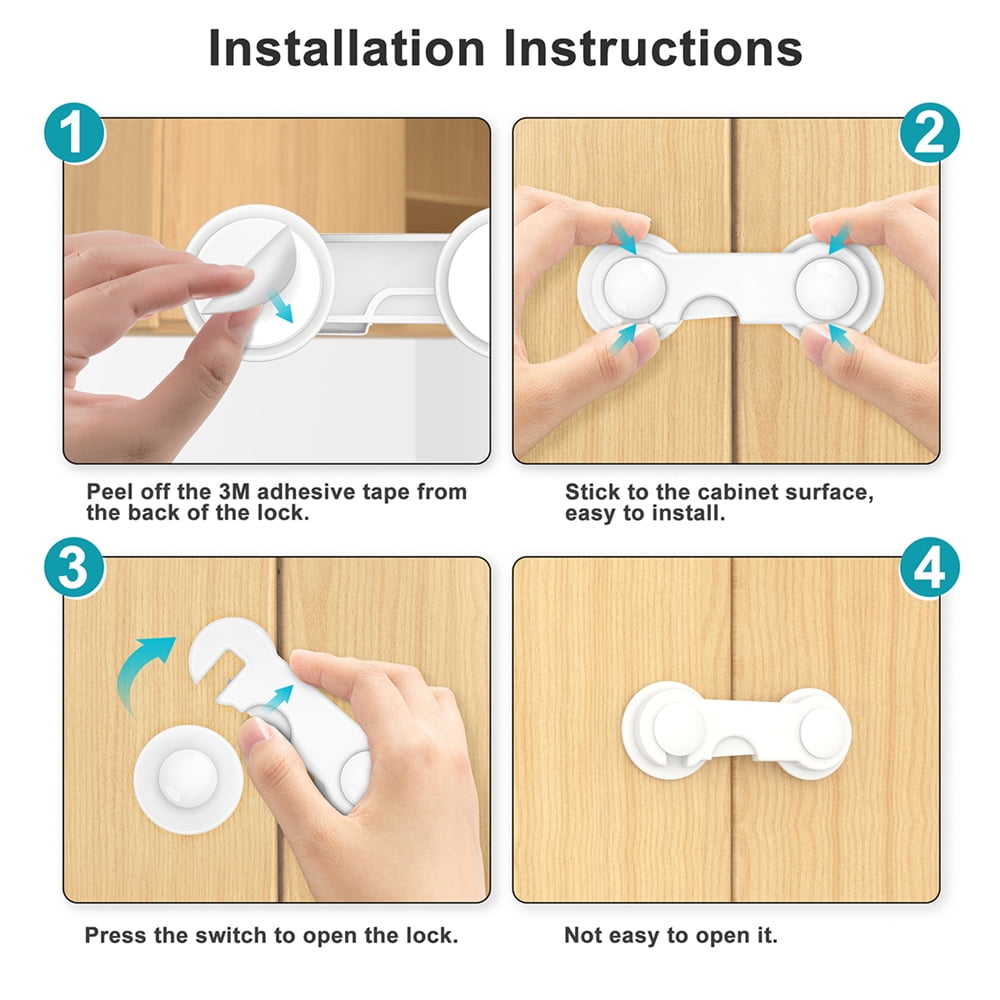 Installation Instructions

1

Peel off the 3M adhesive tape from the back of the lock.

2

Stick to the cabinet surface, easy to install.

3

Press the switch to open the lock.

4

Not easy to open it.