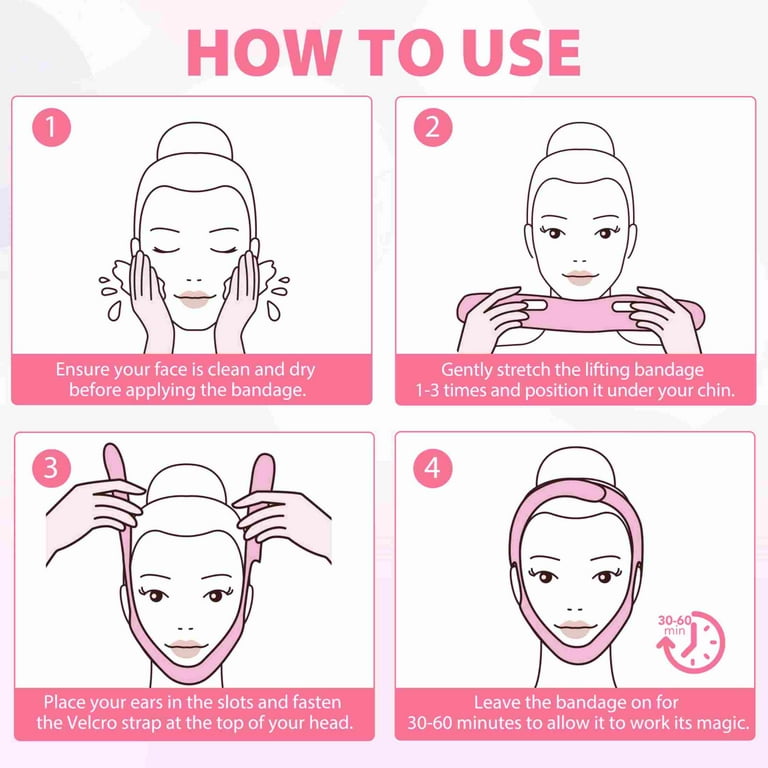 HOW TO USE

1

Ensure your face is clean and dry before applying the bandage.

2

Gently stretch the lifting bandage 1-3 times and position it under your chin.

3

Place your ears in the slots and fasten the Velcro strap at the top of your head.

4

30-60 min

Leave the bandage on for 30-60 minutes to allow it to work its magic.