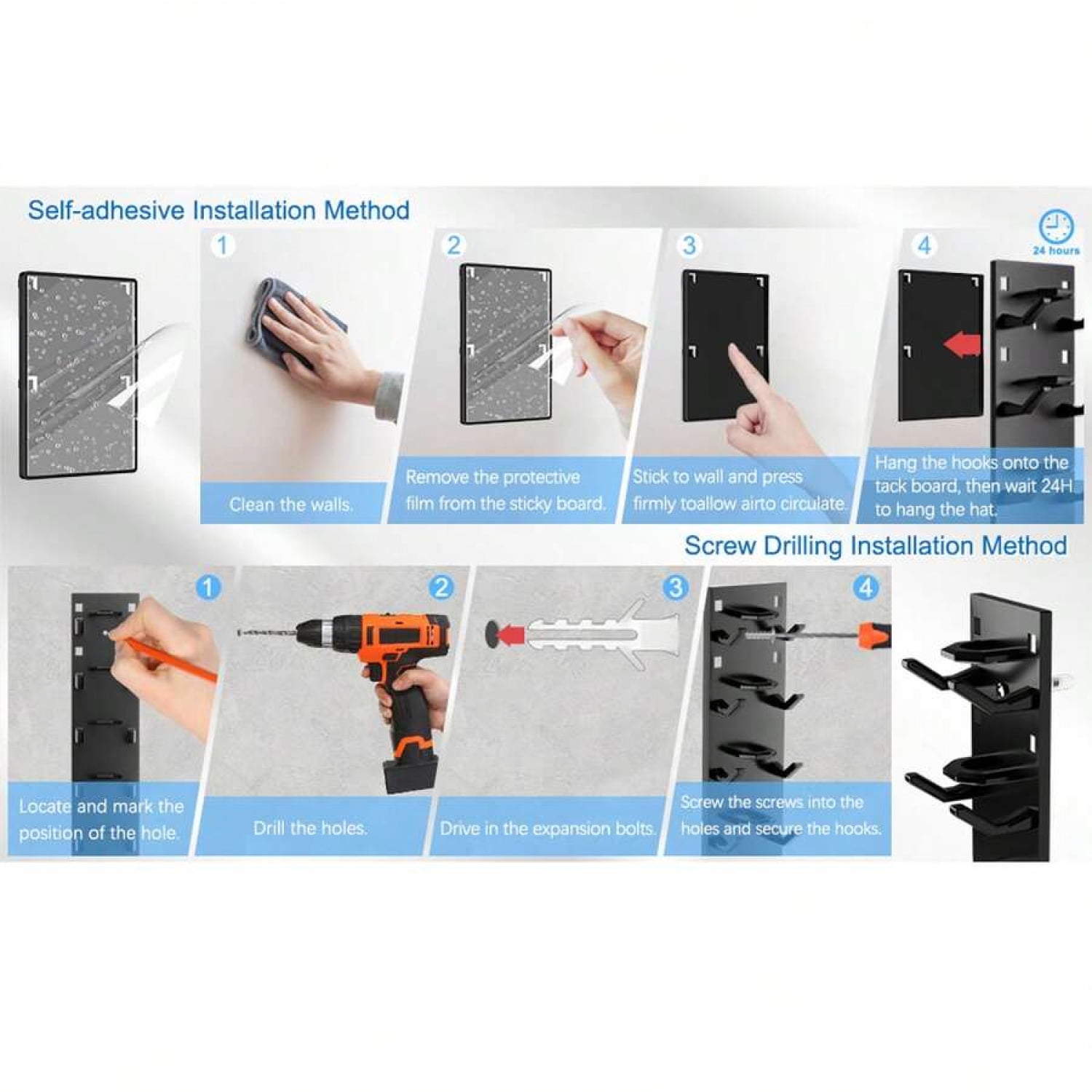 Self-adhesive Installation Method

1
Clean the walls.

2
Remove the protective film from the sticky board.

3
Stick to wall and press firmly toallow airto circulate.

4
24 hours
Hang the hooks onto the tack board, then wait 24H to hang the hat.

Screw Drilling Installation Method

1
Locate and mark the position of the hole.

2
Drill the holes.

3
Drive in the expansion bolts.

4
Screw the screws into the holes and secure the hooks.