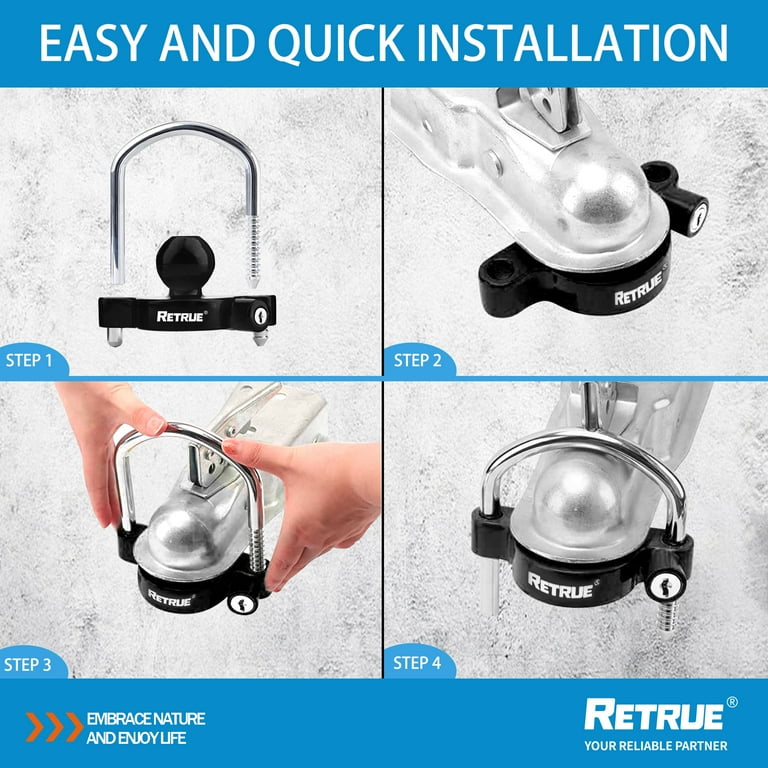 EASY AND QUICK INSTALLATION

RETRUE®

STEP 1

RETRUE®

STEP 2

RETRUE®

STEP 3

RETRUE®

STEP 4

EMBRACE NATURE AND ENJOY LIFE

RETRUE®
YOUR RELIABLE PARTNER