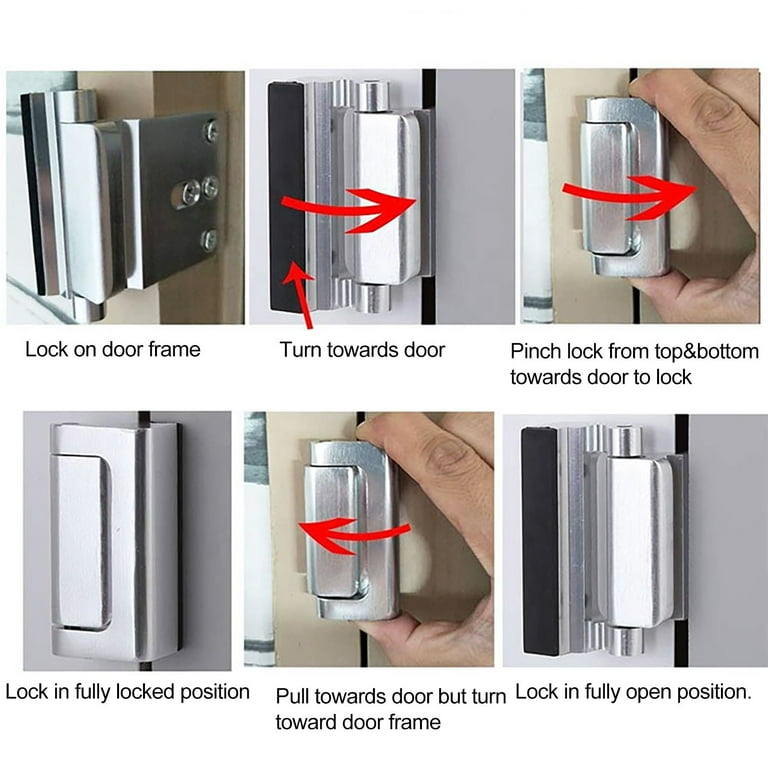 Lock on door frame

Turn towards door

Pinch lock from top&bottom towards door to lock

Lock in fully locked position

Pull towards door but turn toward door frame

Lock in fully open position.