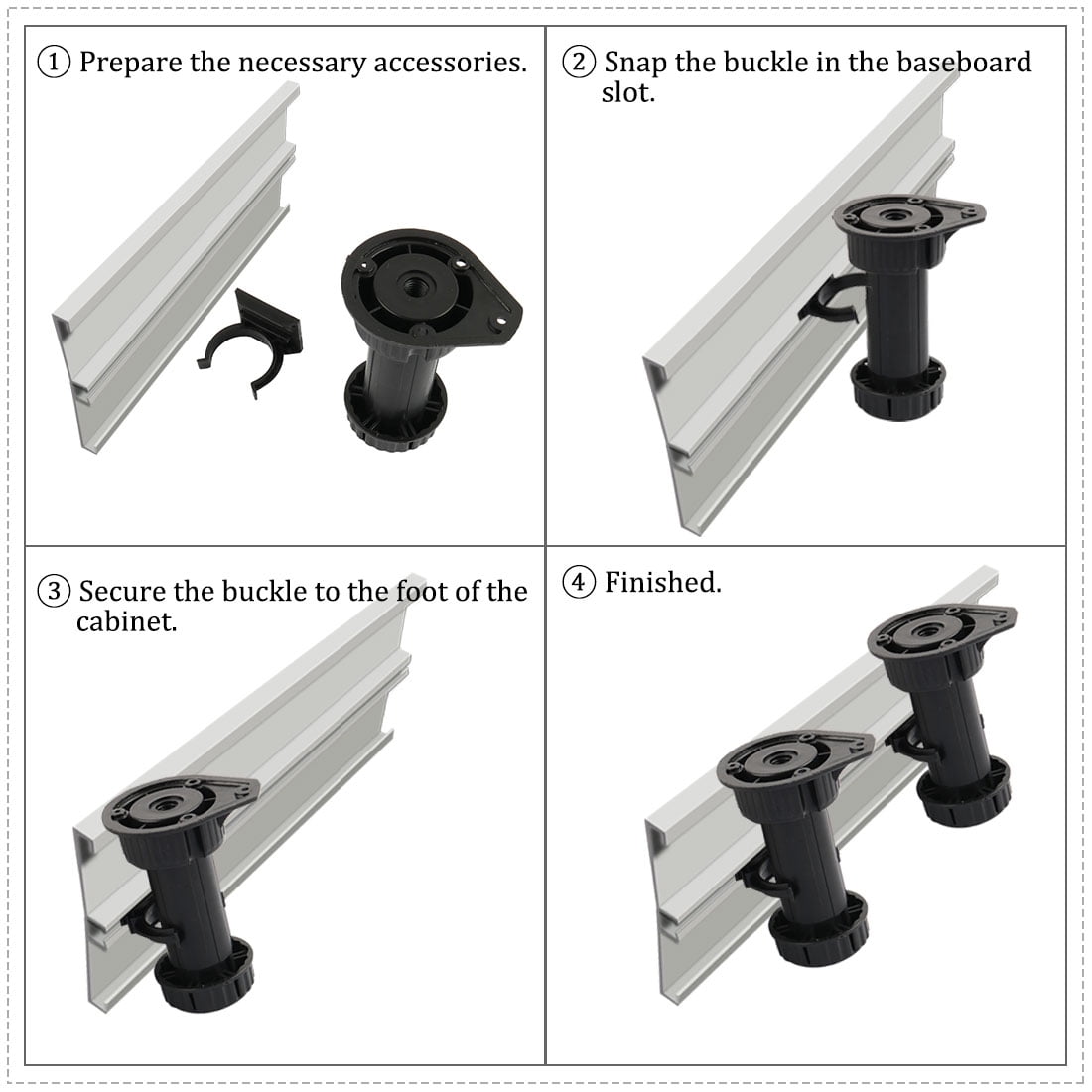 ① Prepare the necessary accessories.

② Snap the buckle in the baseboard slot.

③ Secure the buckle to the foot of the cabinet.

④ Finished.