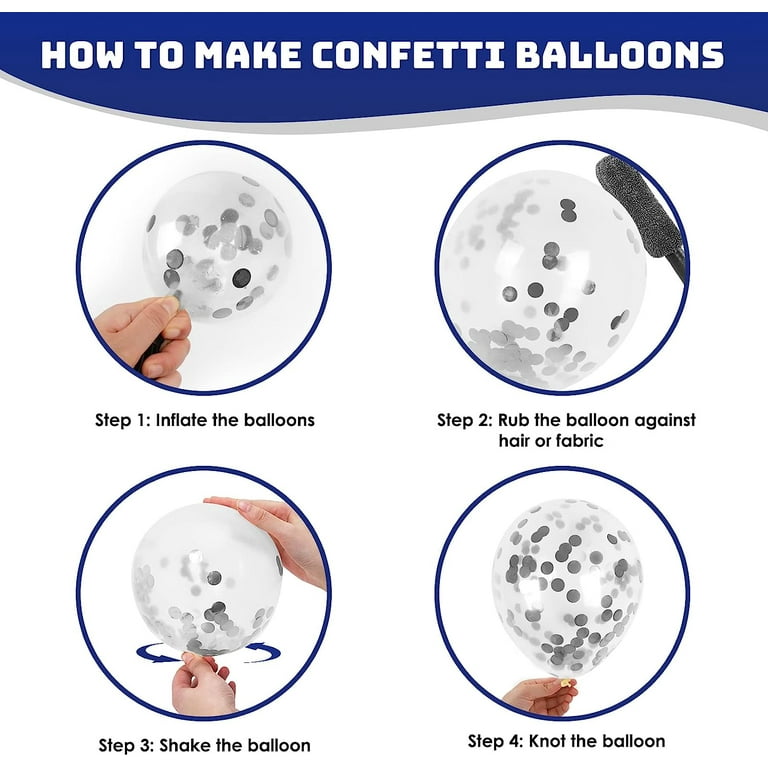 HOW TO MAKE CONFETTI BALLOONS

Step 1: Inflate the balloons

Step 2: Rub the balloon against hair or fabric

Step 3: Shake the balloon

Step 4: Knot the balloon