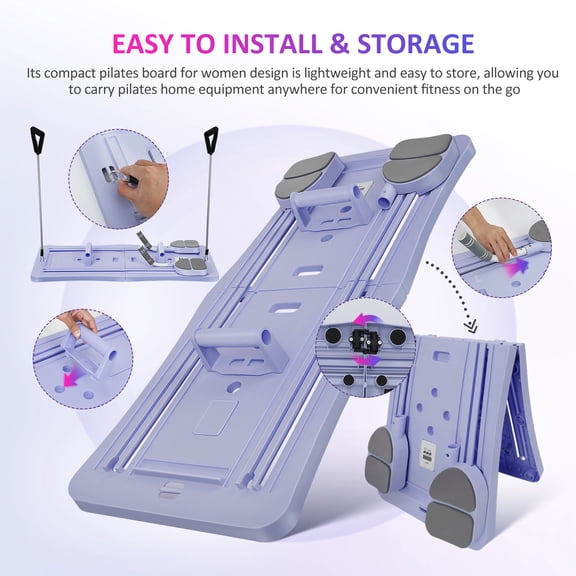 EASY TO INSTALL & STORAGE

Its compact pilates board for women design is lightweight and easy to store, allowing you to carry pilates home equipment anywhere for convenient fitness on the go