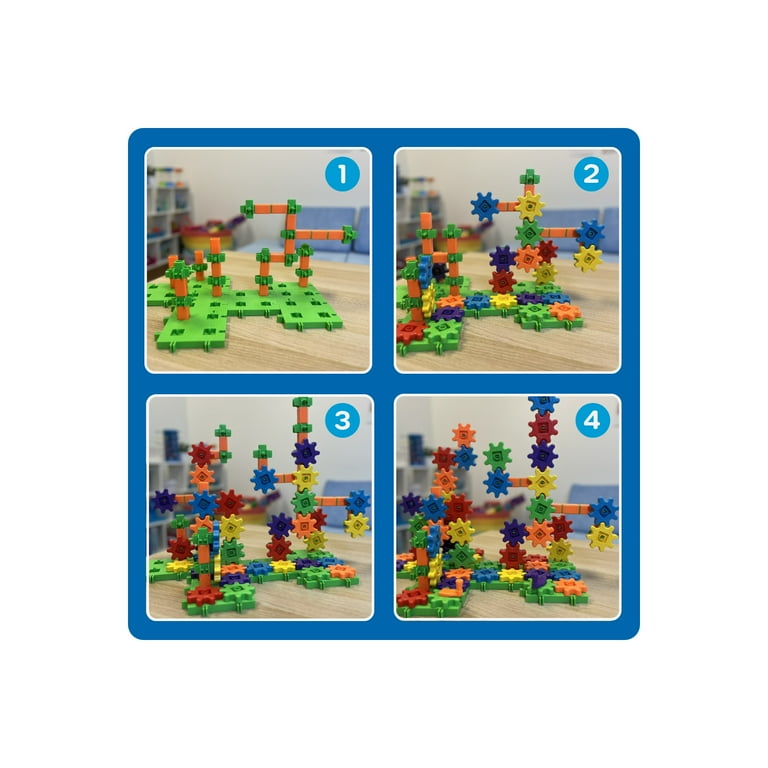 1

2

3

4