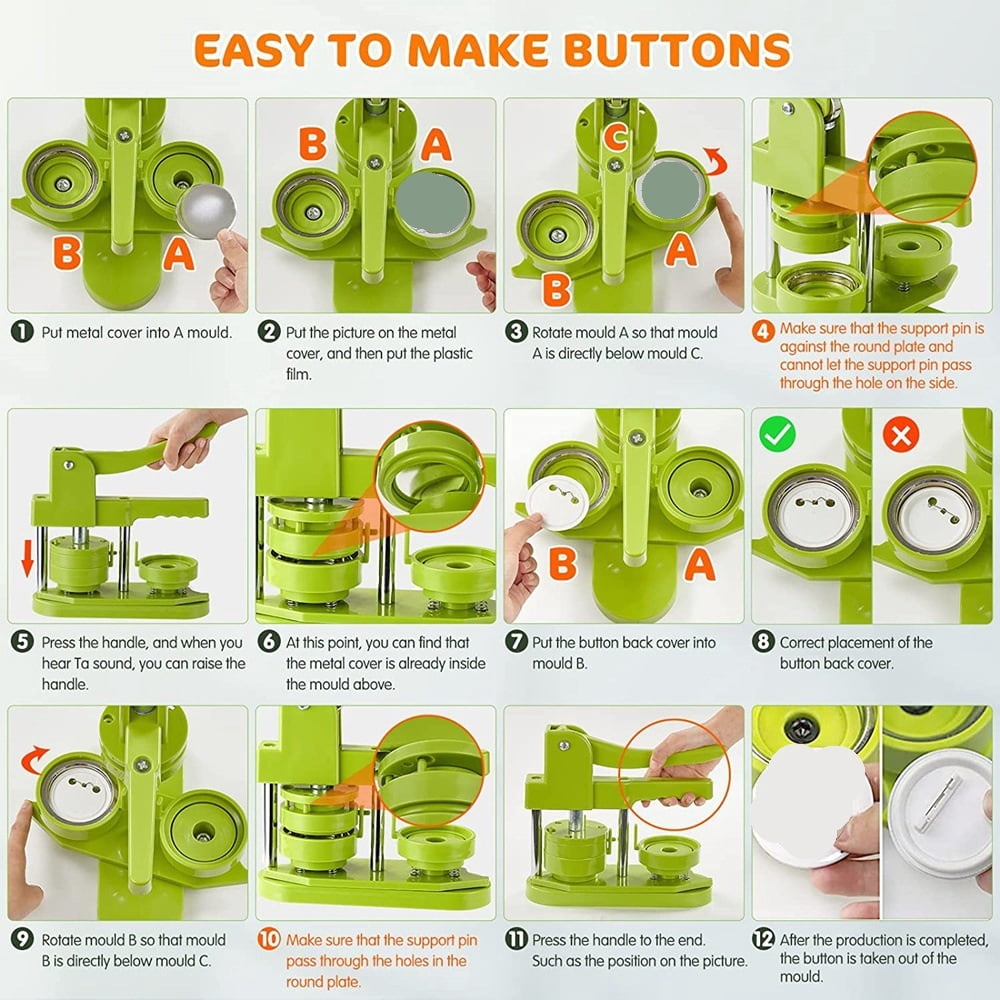 EASY TO MAKE BUTTONS

B A

1 Put metal cover into A mould.

B A

2 Put the picture on the metal cover, and then put the plastic film.

C A B

3 Rotate mould A so that mould A is directly below mould C.

4 Make sure that the support pin is against the round plate and cannot let the support pin pass through the hole on the side.

5 Press the handle, and when you hear Ta sound, you can raise the handle.

6 At this point, you can find that the metal cover is already inside the mould above.

B A

7 Put the button back cover into mould B.

8 Correct placement of the button back cover.

9 Rotate mould B so that mould B is directly below mould C.

10 Make sure that the support pin pass through the holes in the round plate.

11 Press the handle to the end. Such as the position on the picture.

12 After the production is completed, the button is taken out of the mould.