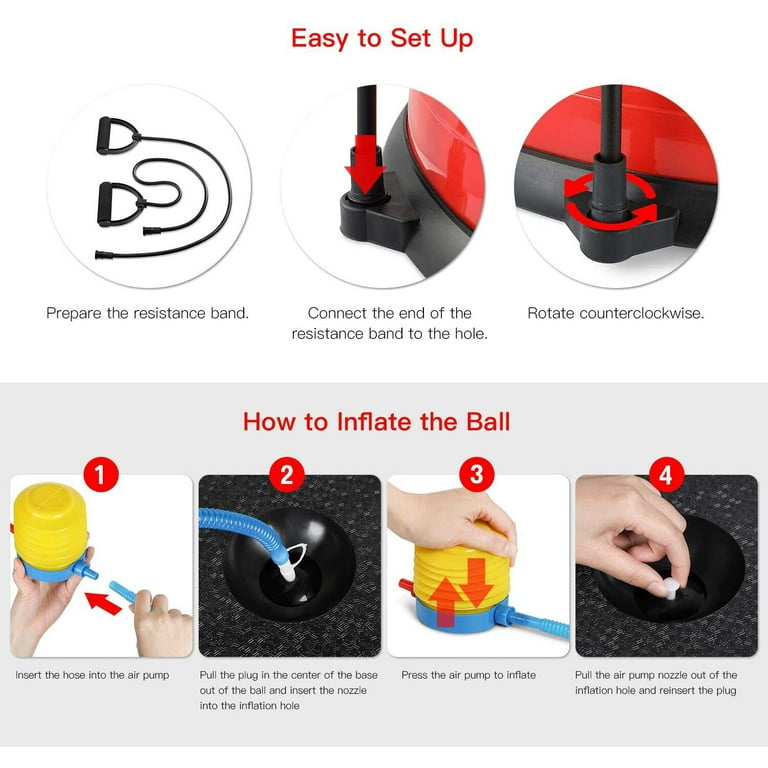 Easy to Set Up

Prepare the resistance band.

Connect the end of the resistance band to the hole.

Rotate counterclockwise.

How to Inflate the Ball

1

Insert the hose into the air pump

2

Pull the plug in the center of the base out of the ball and insert the nozzle into the inflation hole

3

Press the air pump to inflate

4

Pull the air pump nozzle out of the inflation hole and reinsert the plug