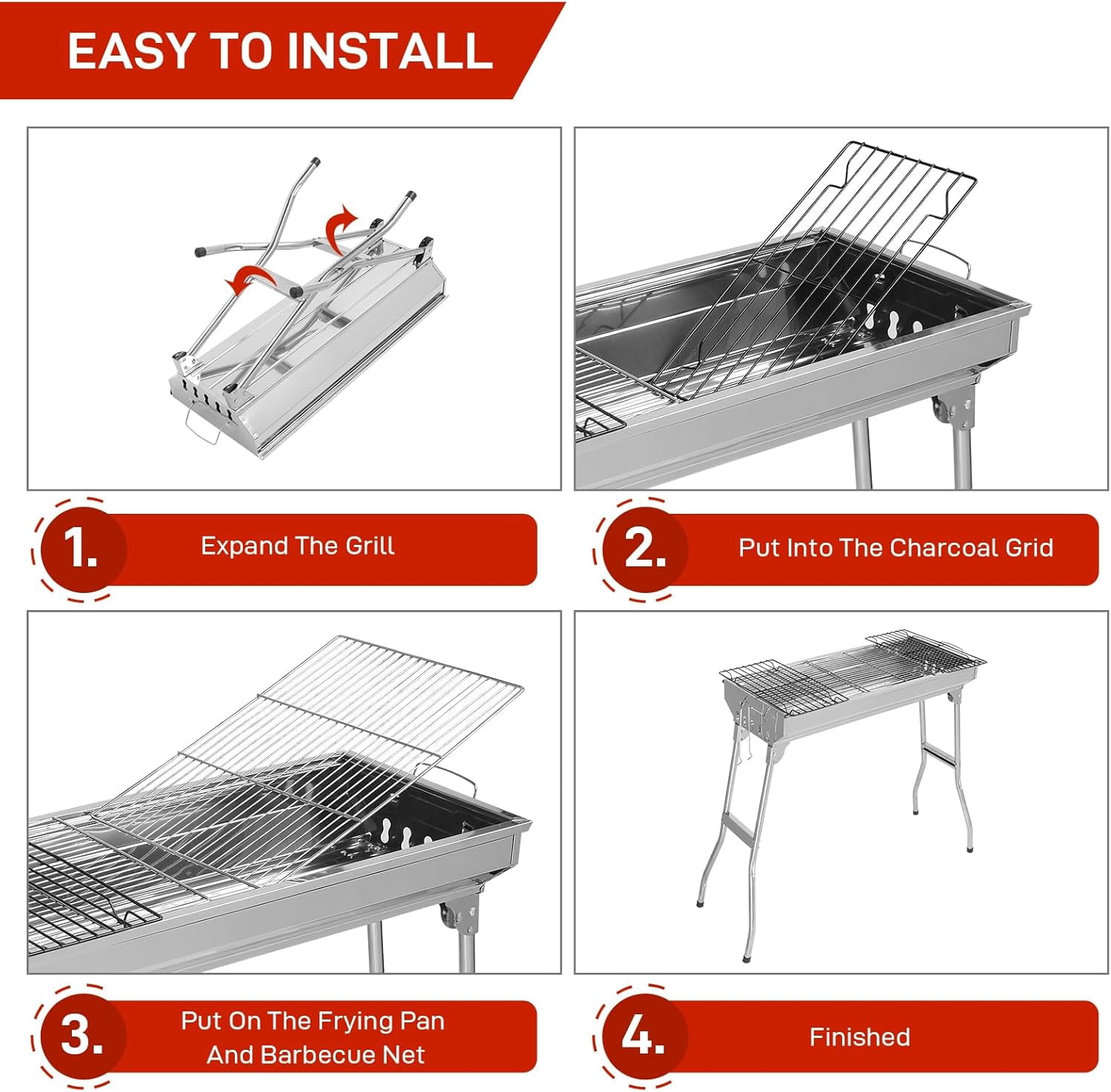 EASY TO INSTALL

1. Expand The Grill

2. Put Into The Charcoal Grid

3. Put On The Frying Pan And Barbecue Net

4. Finished