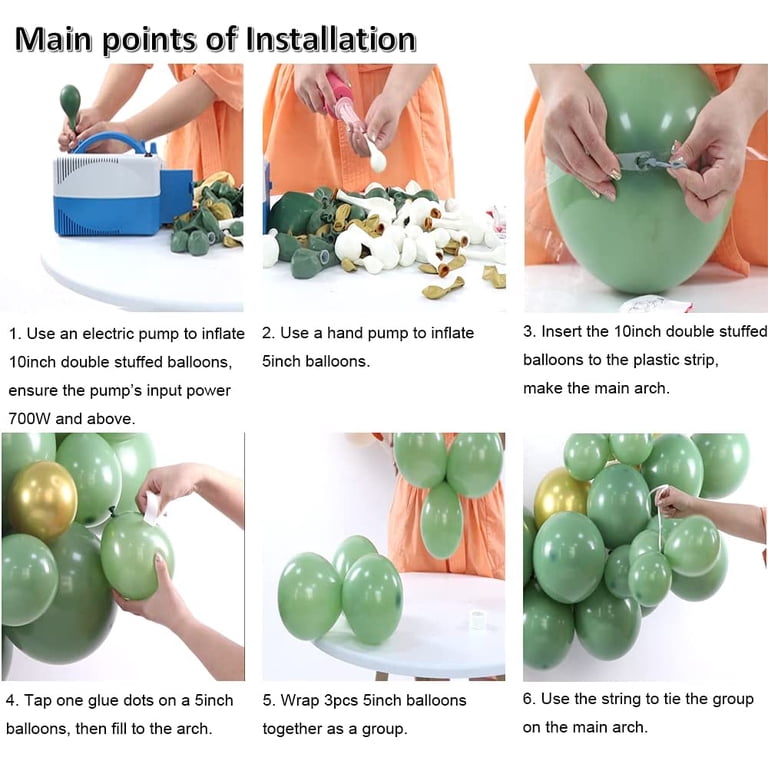 Main points of Installation

1. Use an electric pump to inflate 10inch double stuffed balloons, ensure the pump's input power 700W and above.

2. Use a hand pump to inflate 5inch balloons.

3. Insert the 10inch double stuffed balloons to the plastic strip, make the main arch.

4. Tap one glue dots on a 5inch balloons, then fill to the arch.

5. Wrap 3pcs 5inch balloons together as a group.

6. Use the string to tie the group on the main arch.