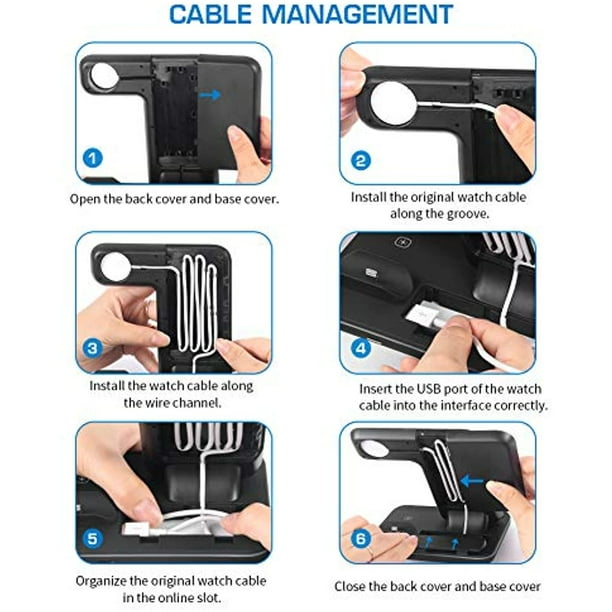 CABLE MANAGEMENT

1

Open the back cover and base cover.

2

Install the original watch cable along the groove.

3

Install the watch cable along the wire channel.

4

Insert the USB port of the watch cable into the interface correctly.

5

Organize the original watch cable in the online slot.

6

Close the back cover and base cover