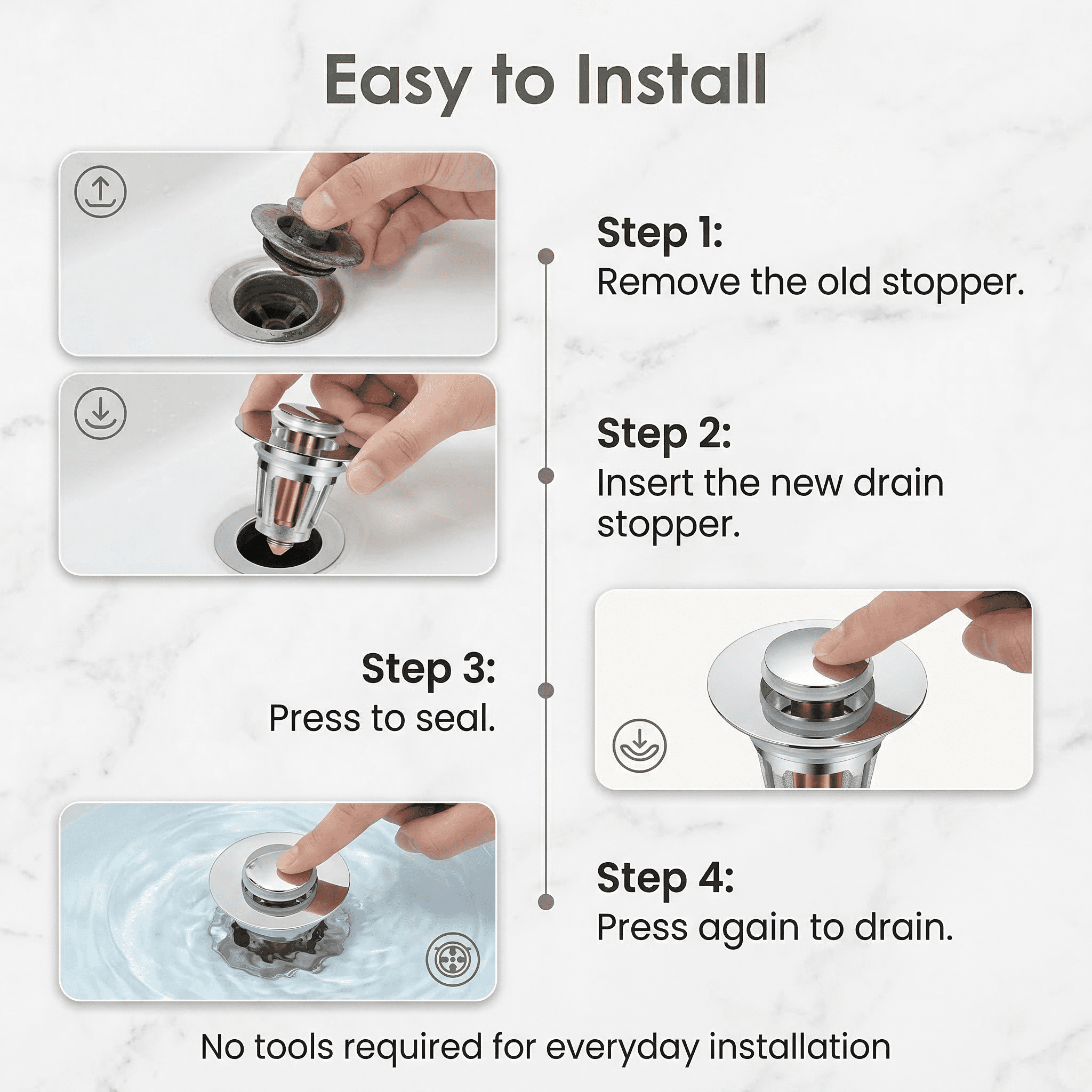 Easy to Install

Step 1:
Remove the old stopper.

Step 2:
Insert the new drain stopper.

Step 3:
Press to seal.

Step 4:
Press again to drain.

No tools required for everyday installation