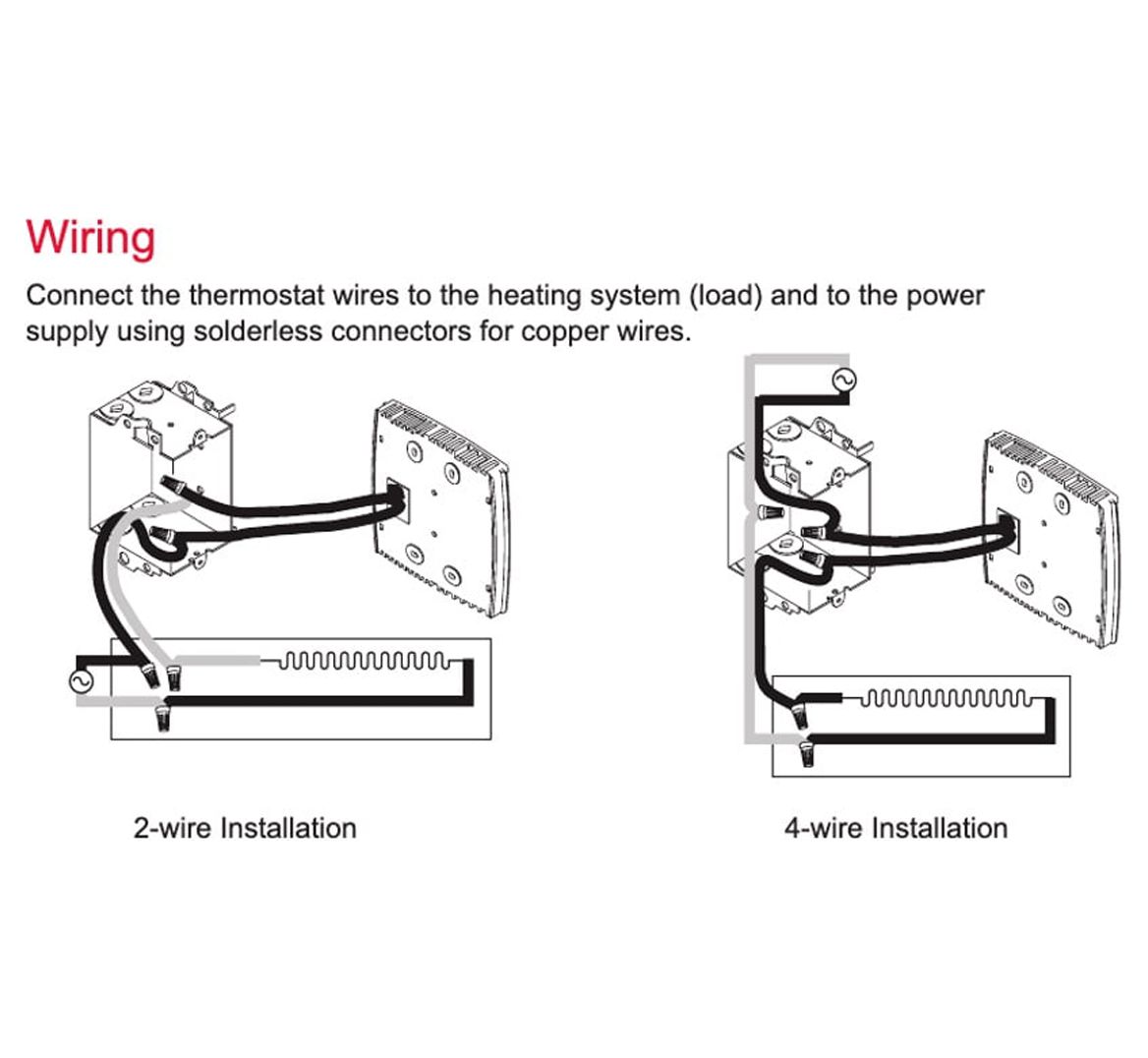 Wiring

Connect the thermostat wires to the heating system (load) and to the power supply using solderless connectors for copper wires.

2-wire Installation

4-wire Installation