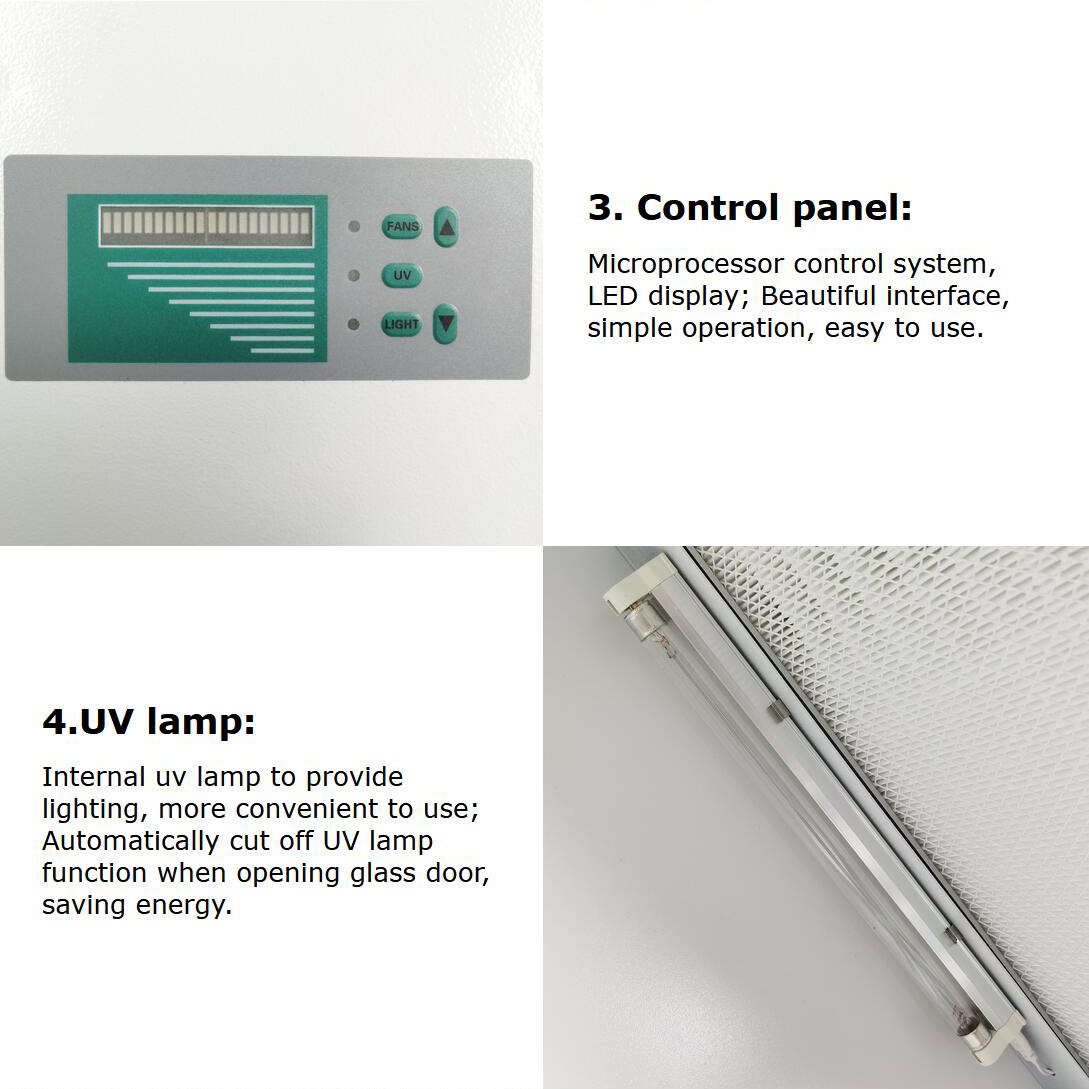 FANS
UV
LIGHT

3. Control panel:

Microprocessor control system, LED display; Beautiful interface, simple operation, easy to use.

4.UV lamp:

Internal uv lamp to provide lighting, more convenient to use; Automatically cut off UV lamp function when opening glass door, saving energy.