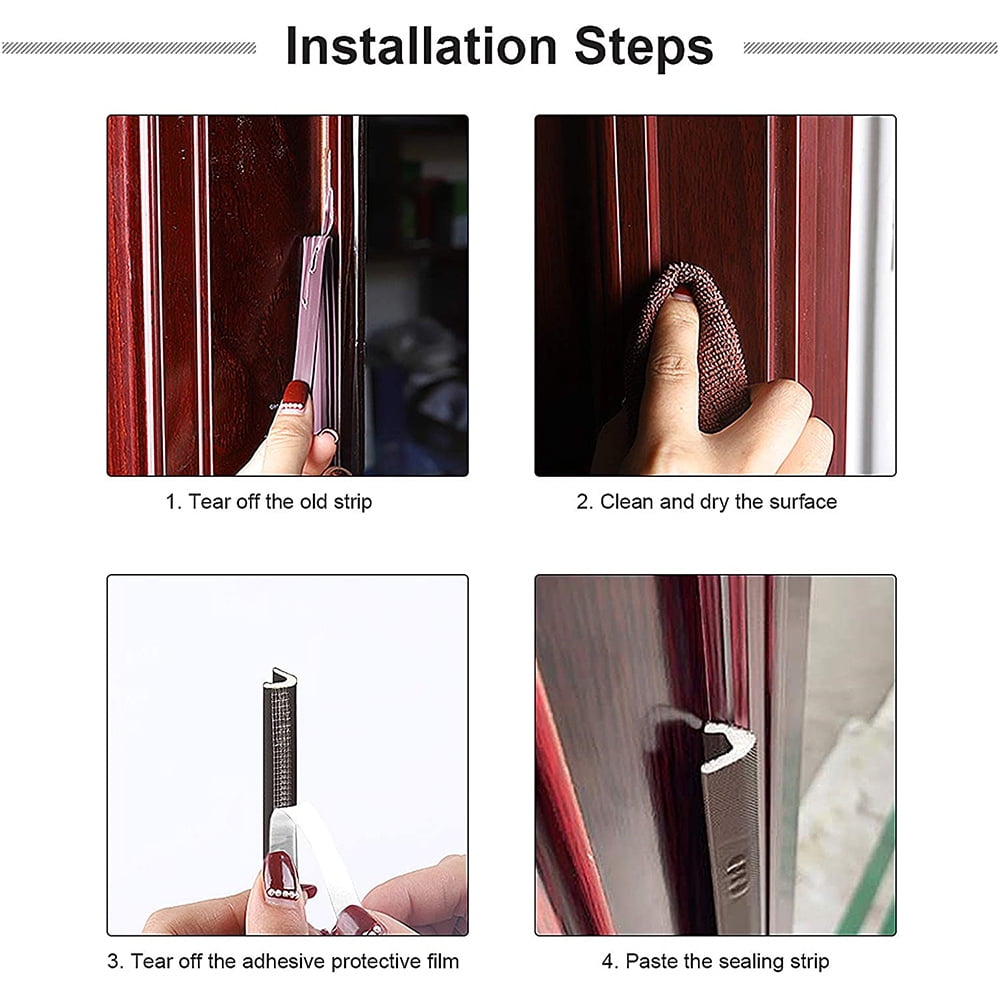 Installation Steps

1. Tear off the old strip

2. Clean and dry the surface

3. Tear off the adhesive protective film

4. Paste the sealing strip