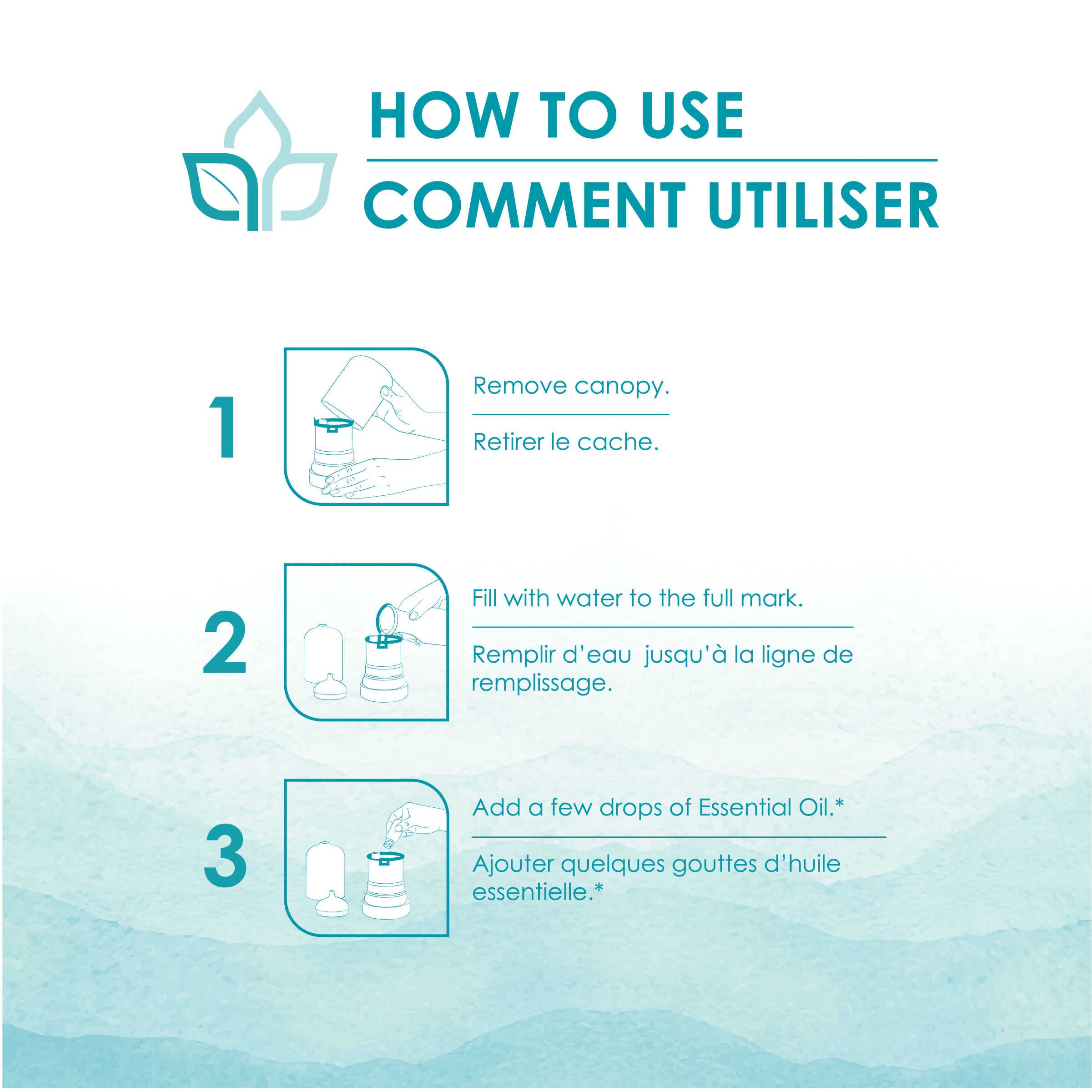 HOW TO USE

COMMENT UTILISER

1

Remove canopy.

Retirer le cache.

2

Fill with water to the full mark.

Remplir d'eau jusqu'à la ligne de remplissage.

3

Add a few drops of Essential Oil.*

Ajouter quelques gouttes d'huile essentielle.*