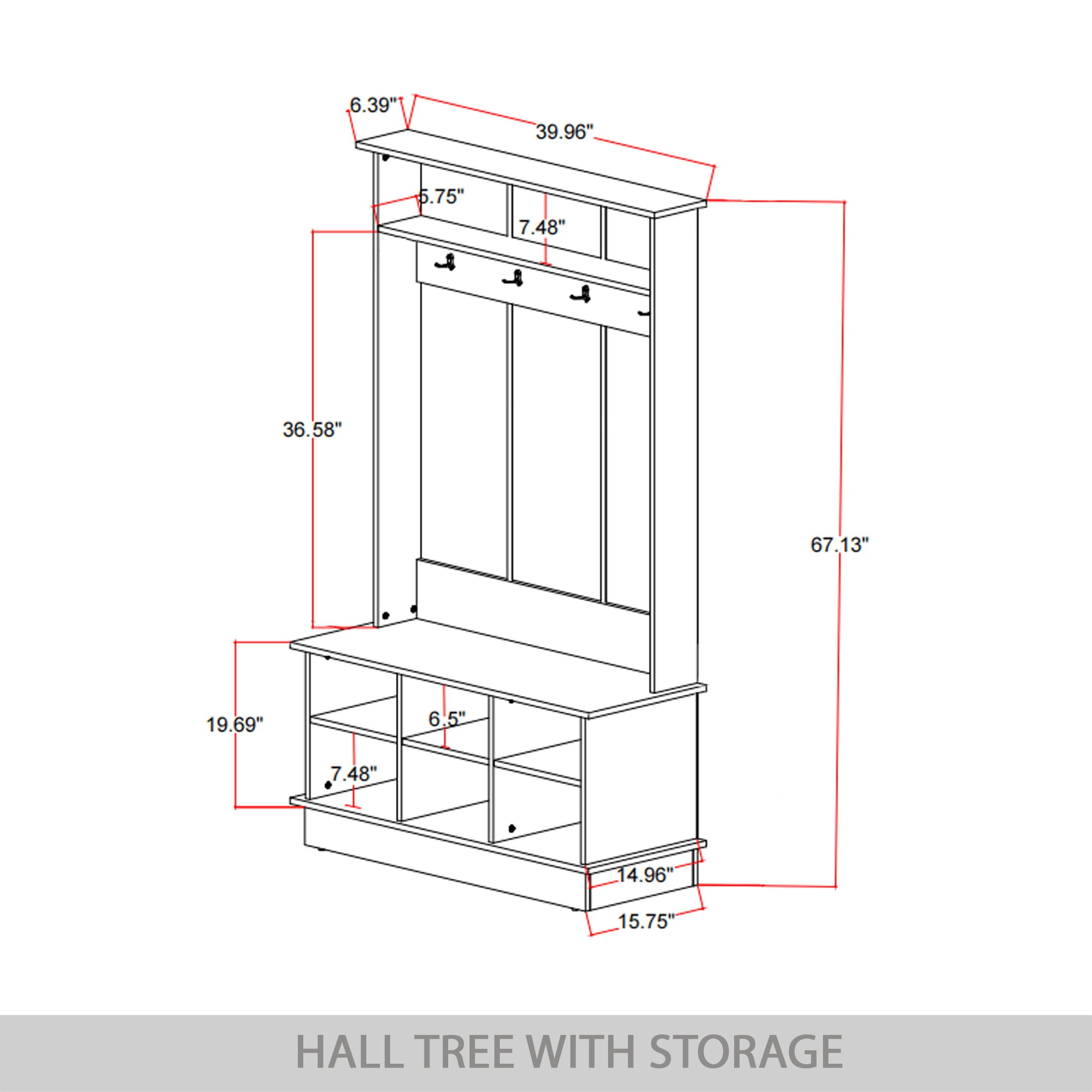 6.39"
39.96"
5.75"
7.48"
36.58"
67.13"
19.69"
6.5"
7.48"
14.96"
15.75"

HALL TREE WITH STORAGE