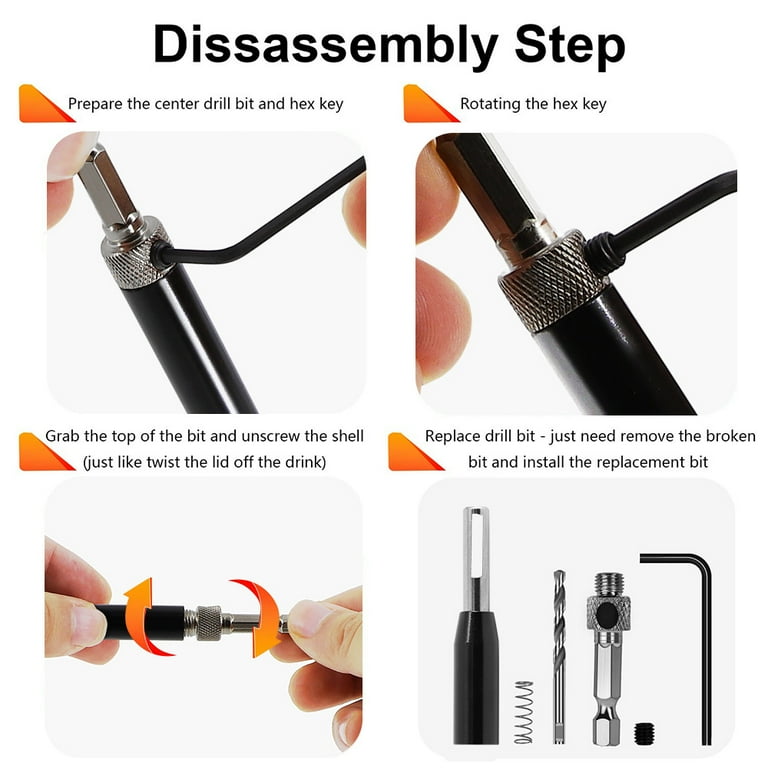 Dissassembly Step

Prepare the center drill bit and hex key

Rotating the hex key

Grab the top of the bit and unscrew the shell (just like twist the lid off the drink)

Replace drill bit - just need remove the broken bit and install the replacement bit