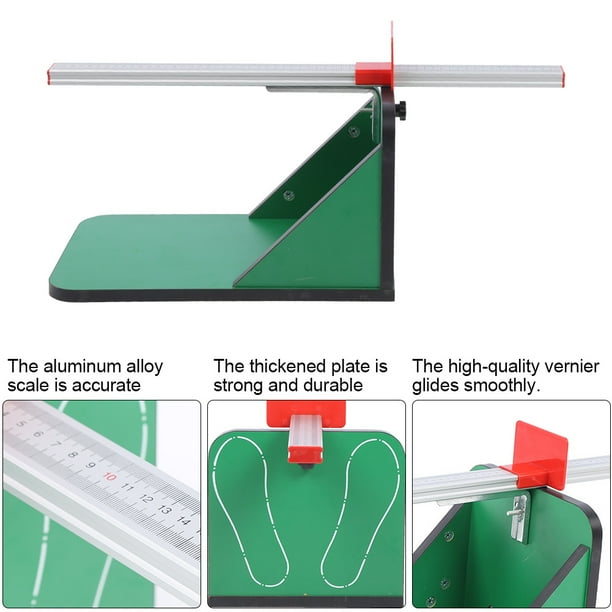 The aluminum alloy scale is accurate

The thickened plate is strong and durable

The high-quality vernier glides smoothly.

5 6 7 8 9 10 11 12 13 14