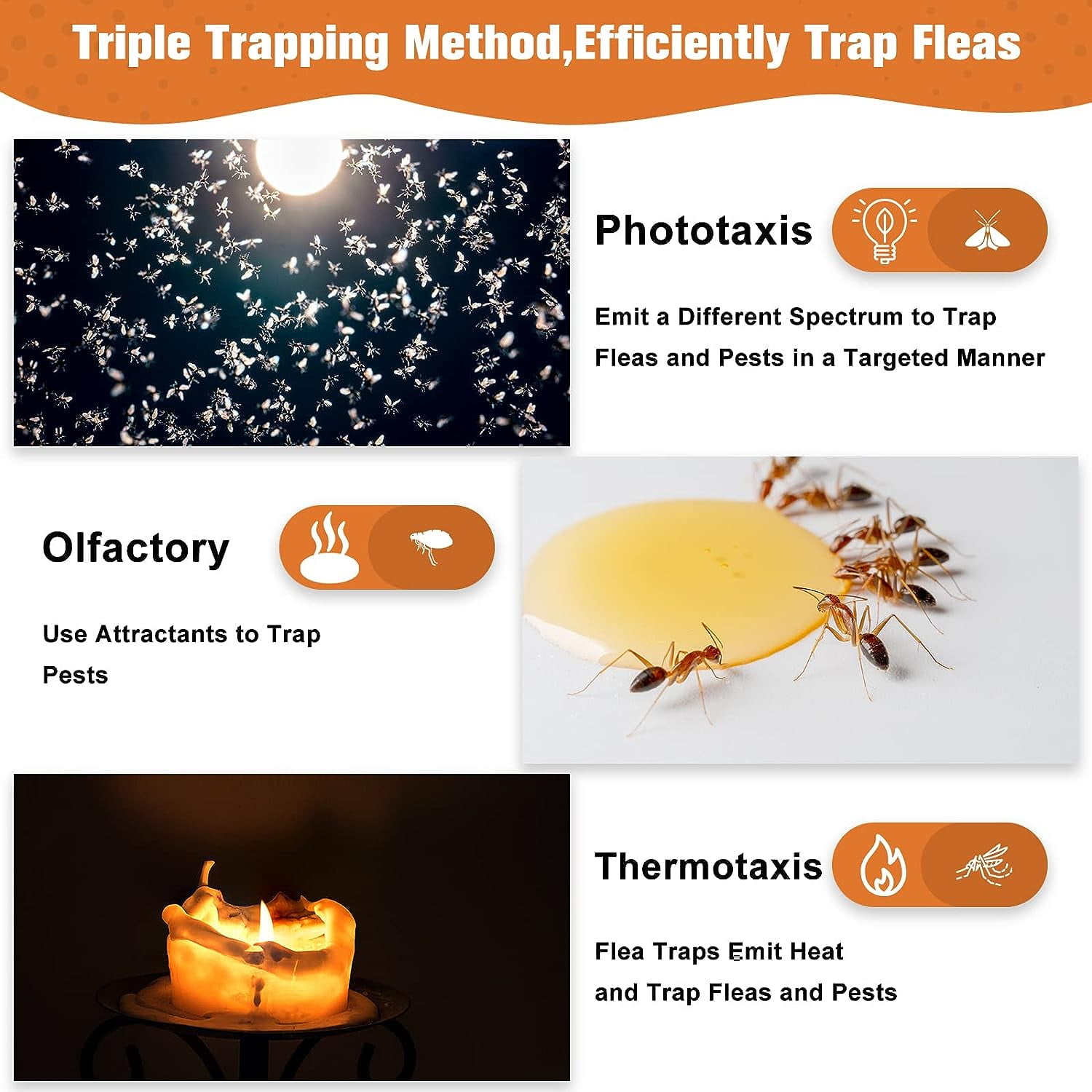 Triple Trapping Method,Efficiently Trap Fleas

Phototaxis

Emit a Different Spectrum to Trap Fleas and Pests in a Targeted Manner

Olfactory

Use Attractants to Trap Pests

Thermotaxis

Flea Traps Emit Heat and Trap Fleas and Pests