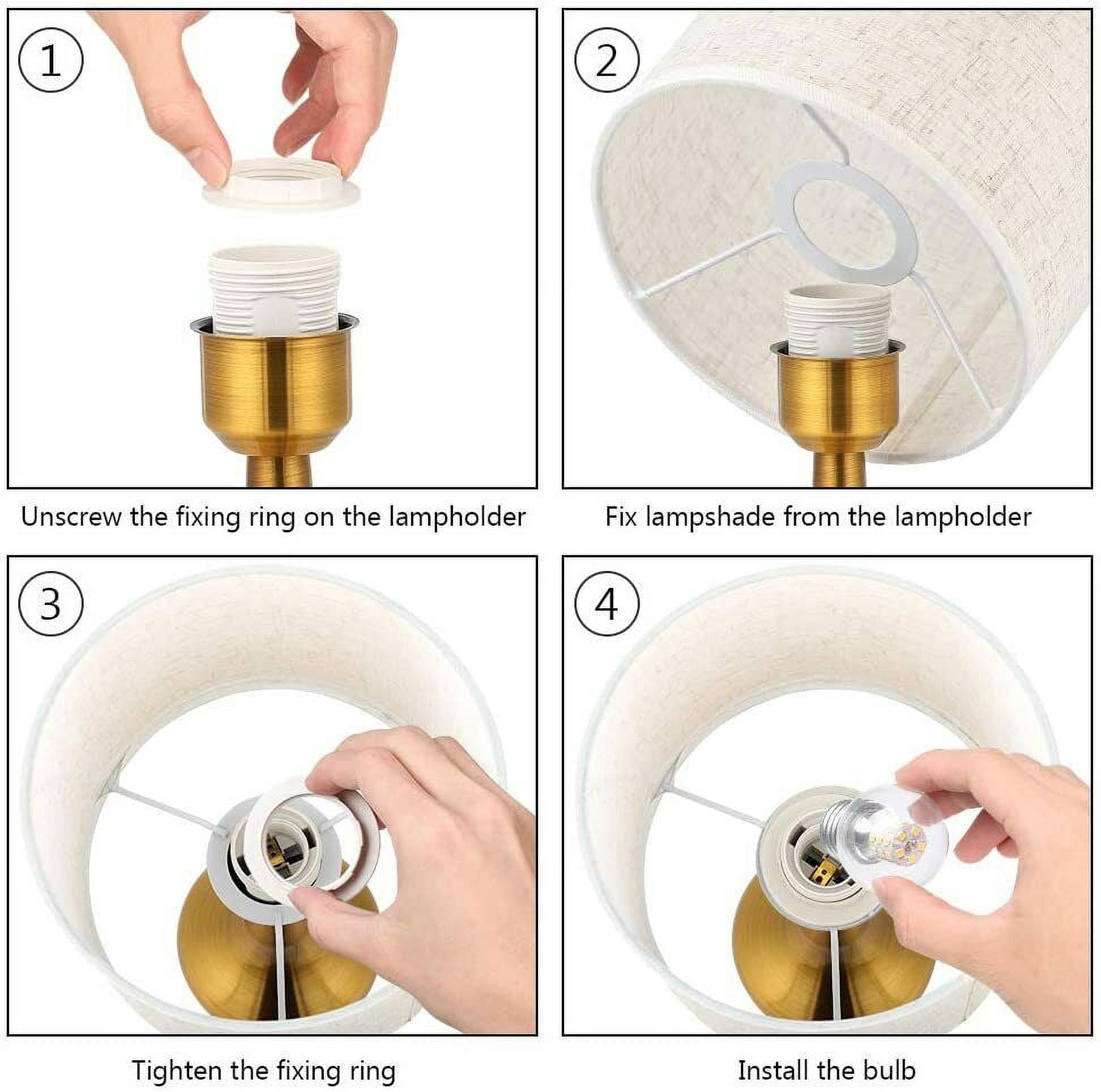 1

Unscrew the fixing ring on the lampholder

2

Fix lampshade from the lampholder

3

Tighten the fixing ring

4

Install the bulb