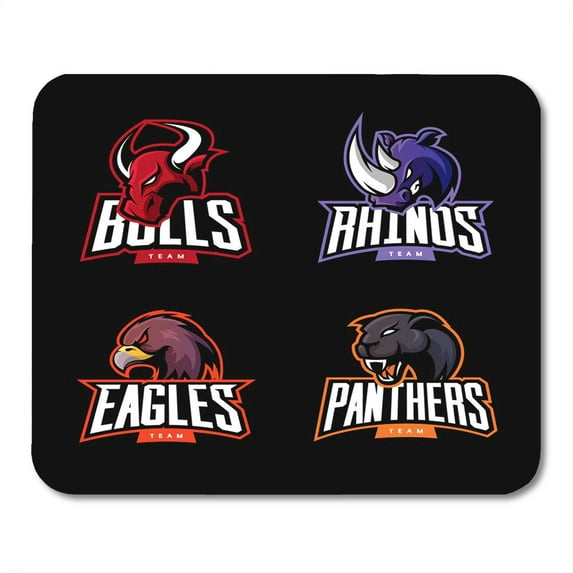 BULLS
TEAM

RHINOS
TEAM

EAGLES
TEAM

PANTHERS
TEAM