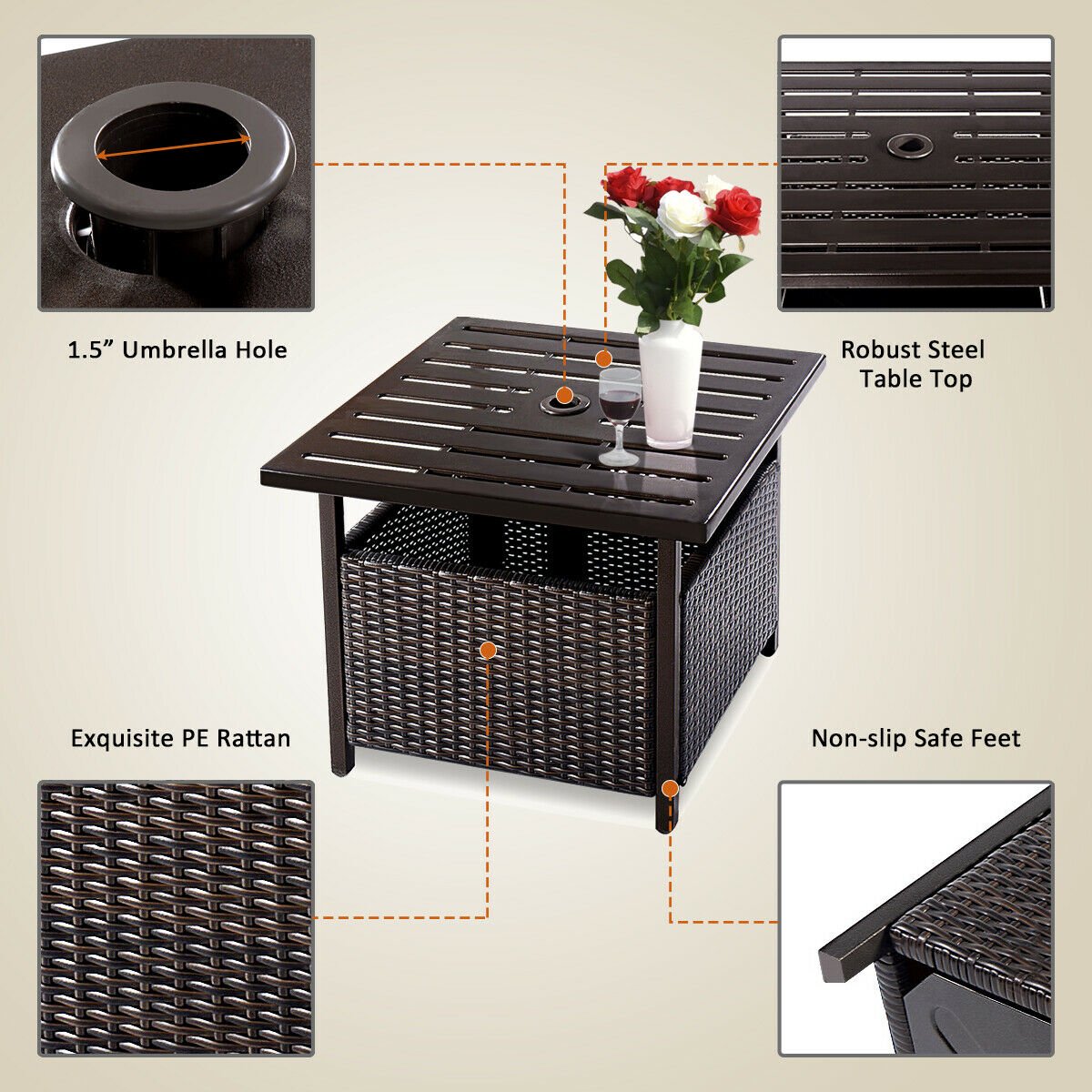 1.5” Umbrella Hole

Robust Steel Table Top

Exquisite PE Rattan

Non-slip Safe Feet