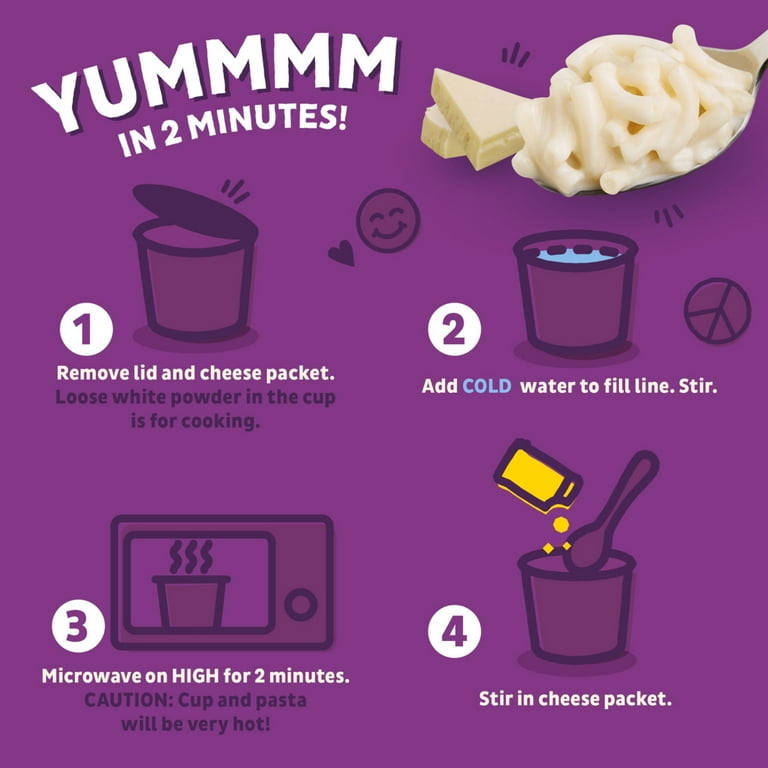 YUMMMM
IN 2 MINUTES!

1
Remove lid and cheese packet.
Loose white powder in the cup is for cooking.

2
Add COLD water to fill line. Stir.

3
Microwave on HIGH for 2 minutes.
CAUTION: Cup and pasta will be very hot!

4
Stir in cheese packet.