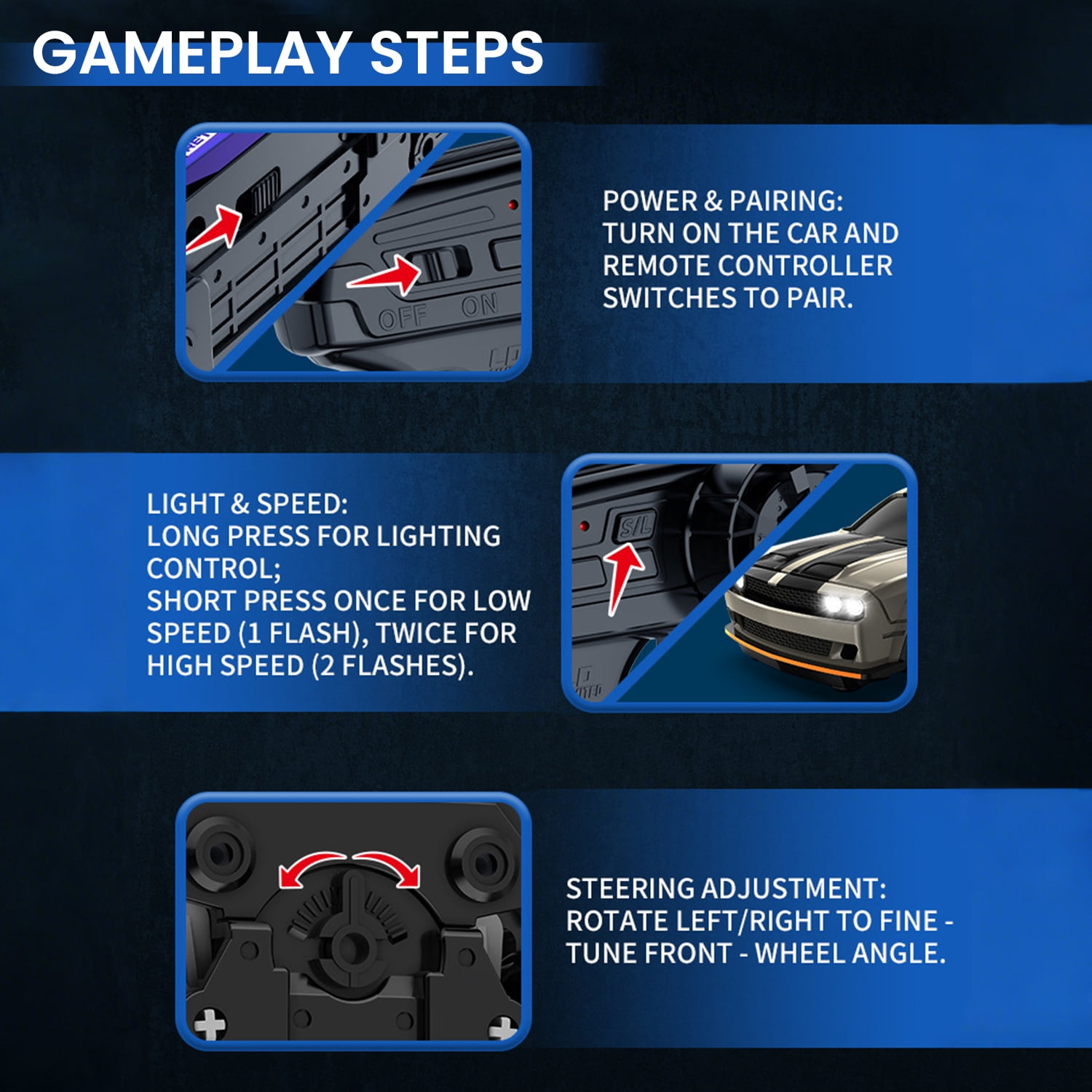 GAMEPLAY STEPS

OFF ON

POWER & PAIRING:
TURN ON THE CAR AND REMOTE CONTROLLER SWITCHES TO PAIR.

LIGHT & SPEED:
LONG PRESS FOR LIGHTING CONTROL;
SHORT PRESS ONCE FOR LOW SPEED (1 FLASH), TWICE FOR HIGH SPEED (2 FLASHES).

S/L

STEERING ADJUSTMENT:
ROTATE LEFT/RIGHT TO FINE - TUNE FRONT - WHEEL ANGLE.